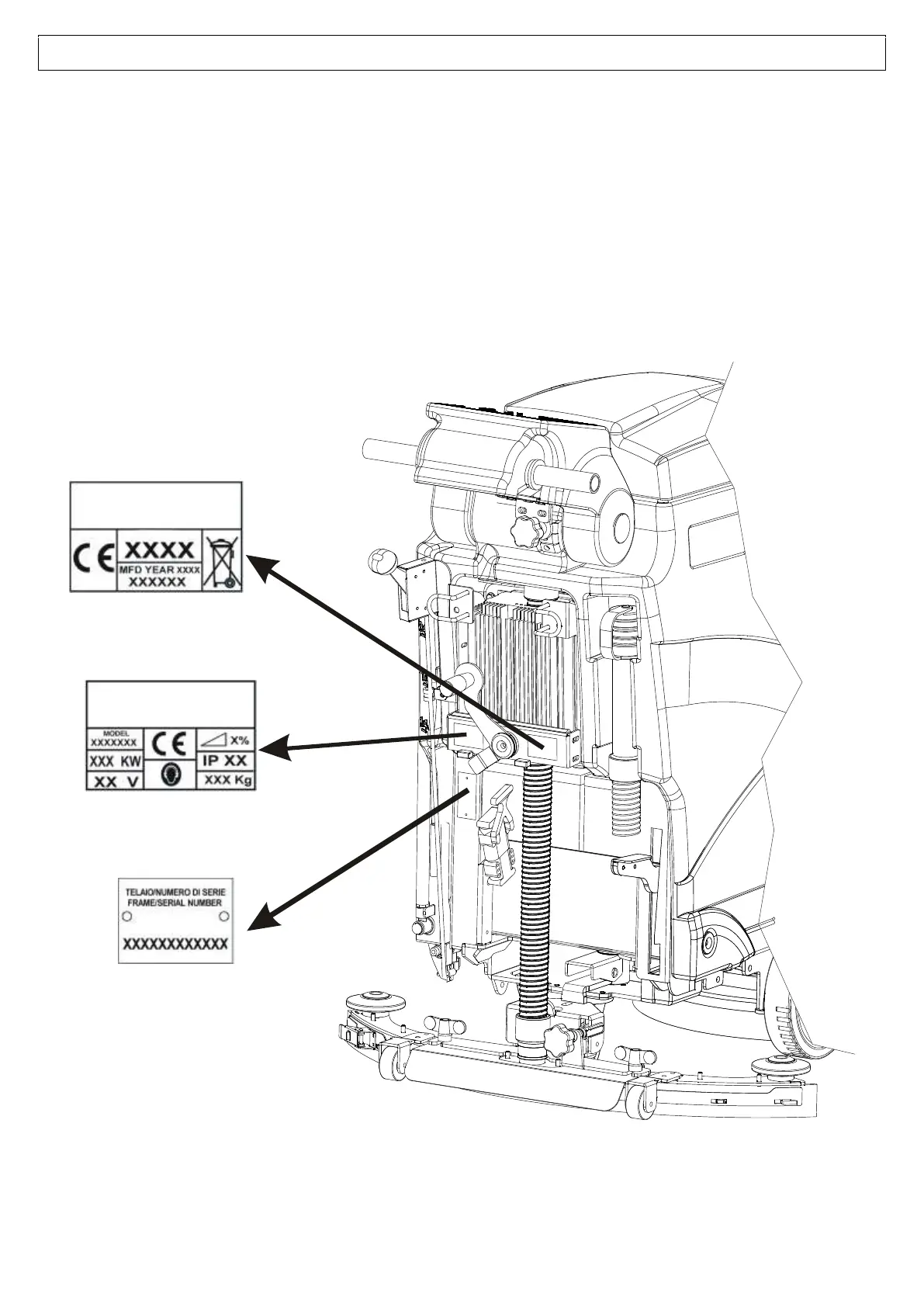 CE XXXX MFD YEAR XXXX XXXXXX

MODEL XXXXXXX
CE
X%
XXX KW
IP XX
XX V
XXX Kg

TELAIO/NUMERO DI SERIE
FRAME/SERIAL NUMBER
XXXXXXXXXXXX