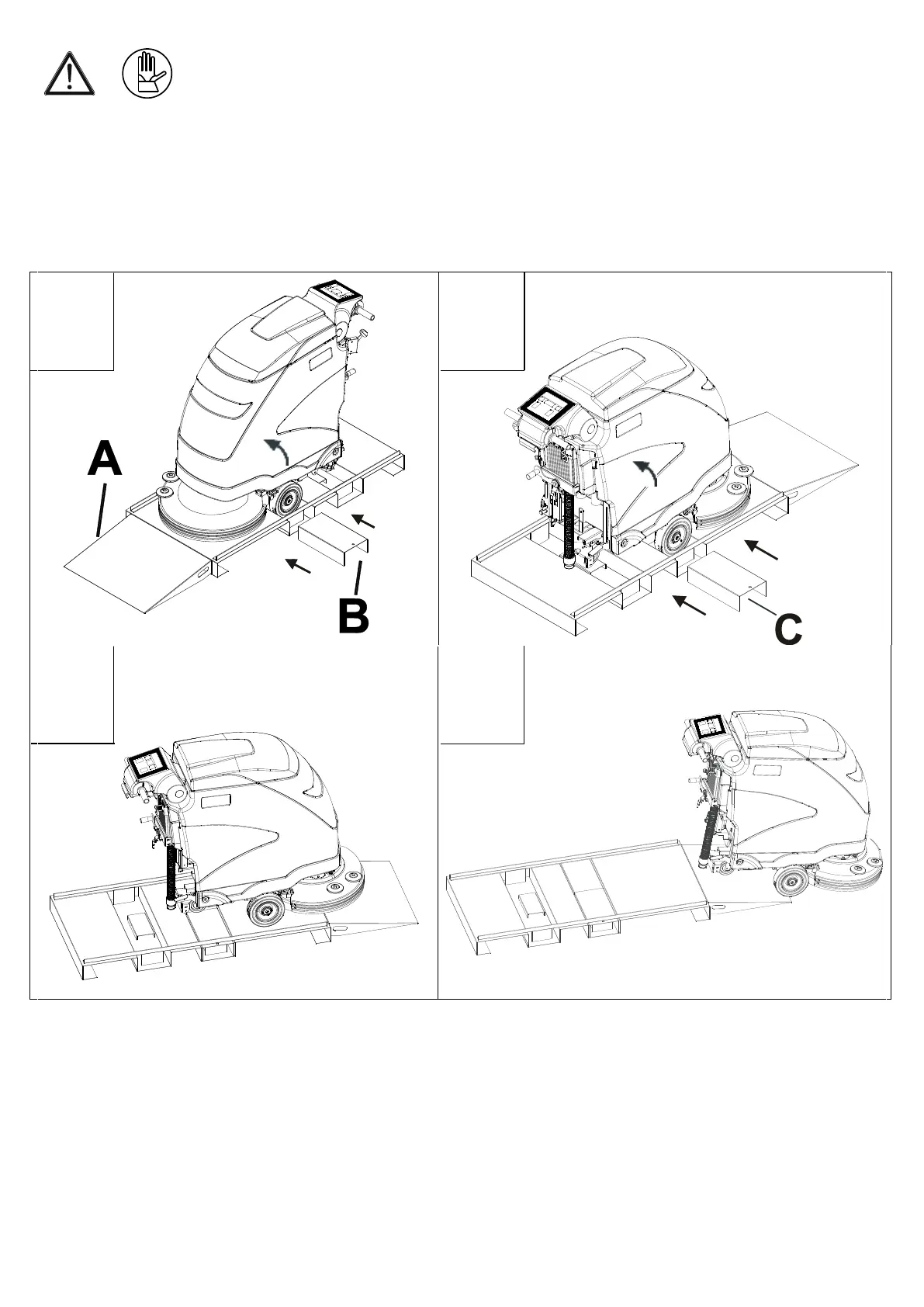 A

B

C