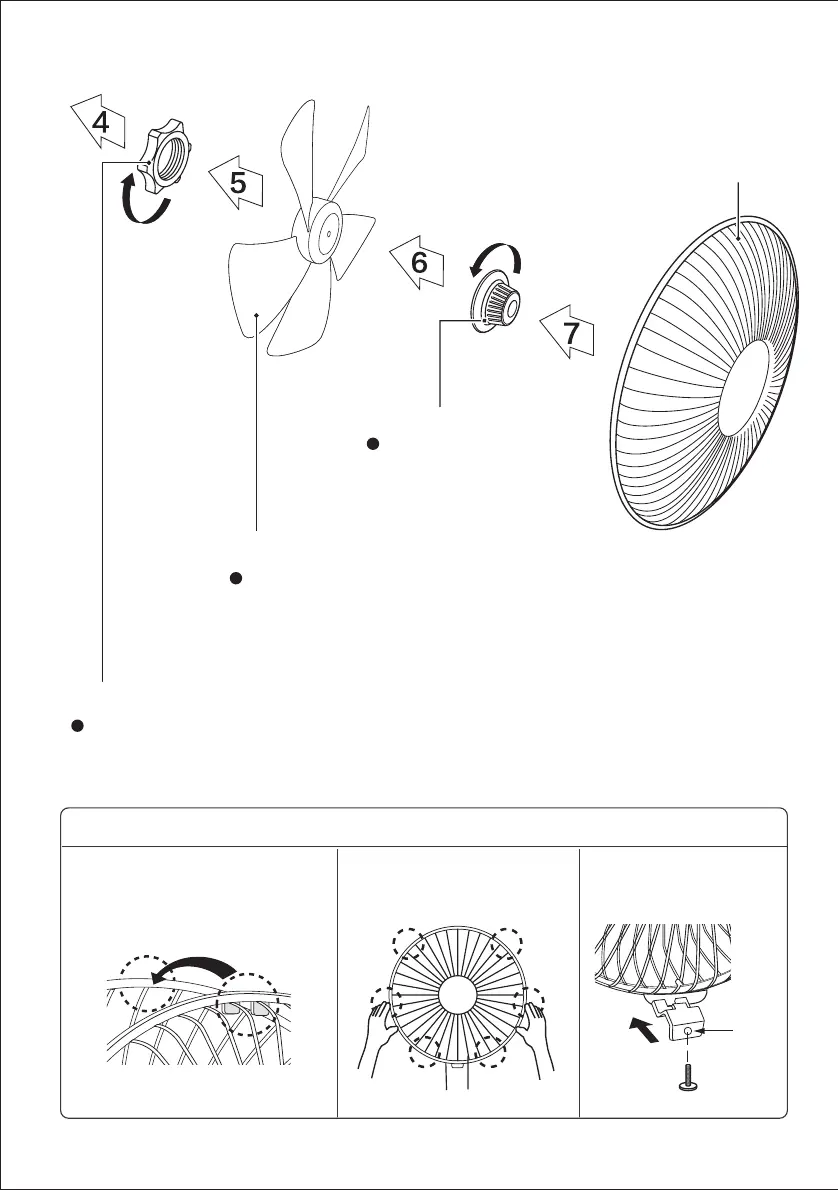 4

5

6

7