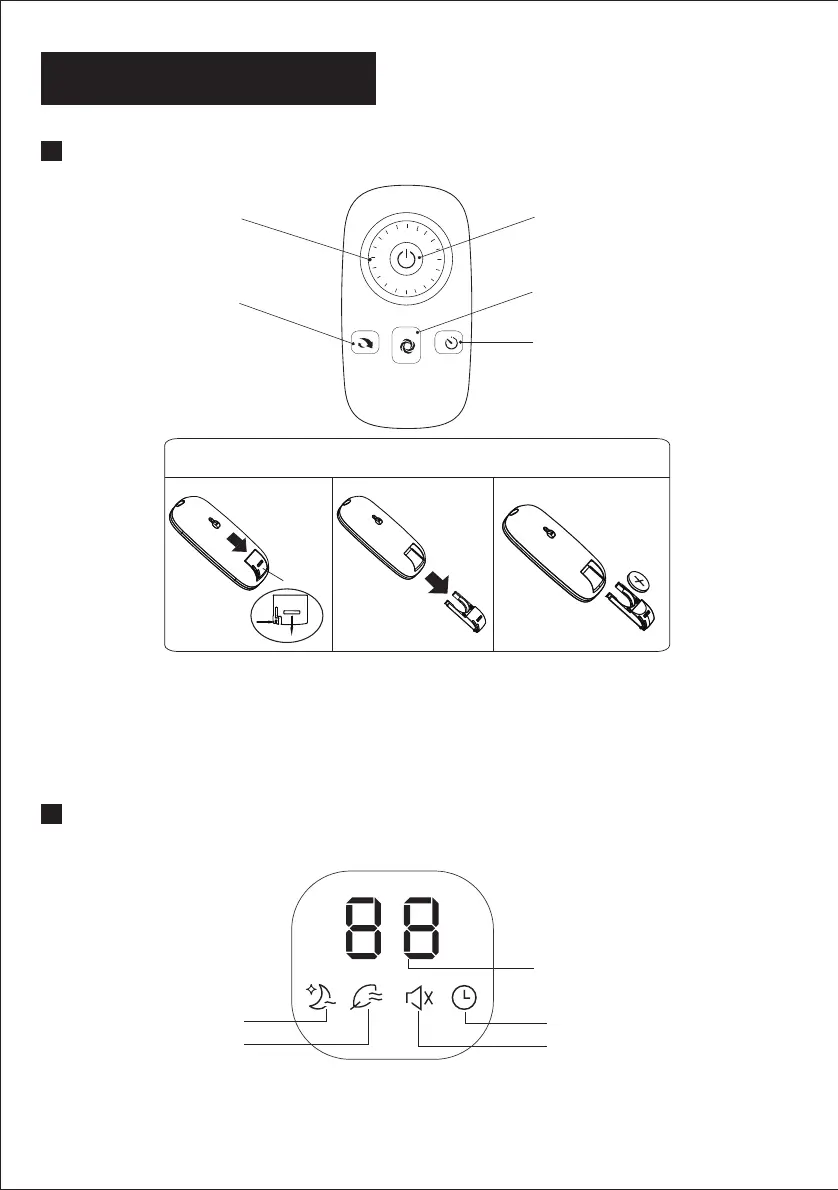 88