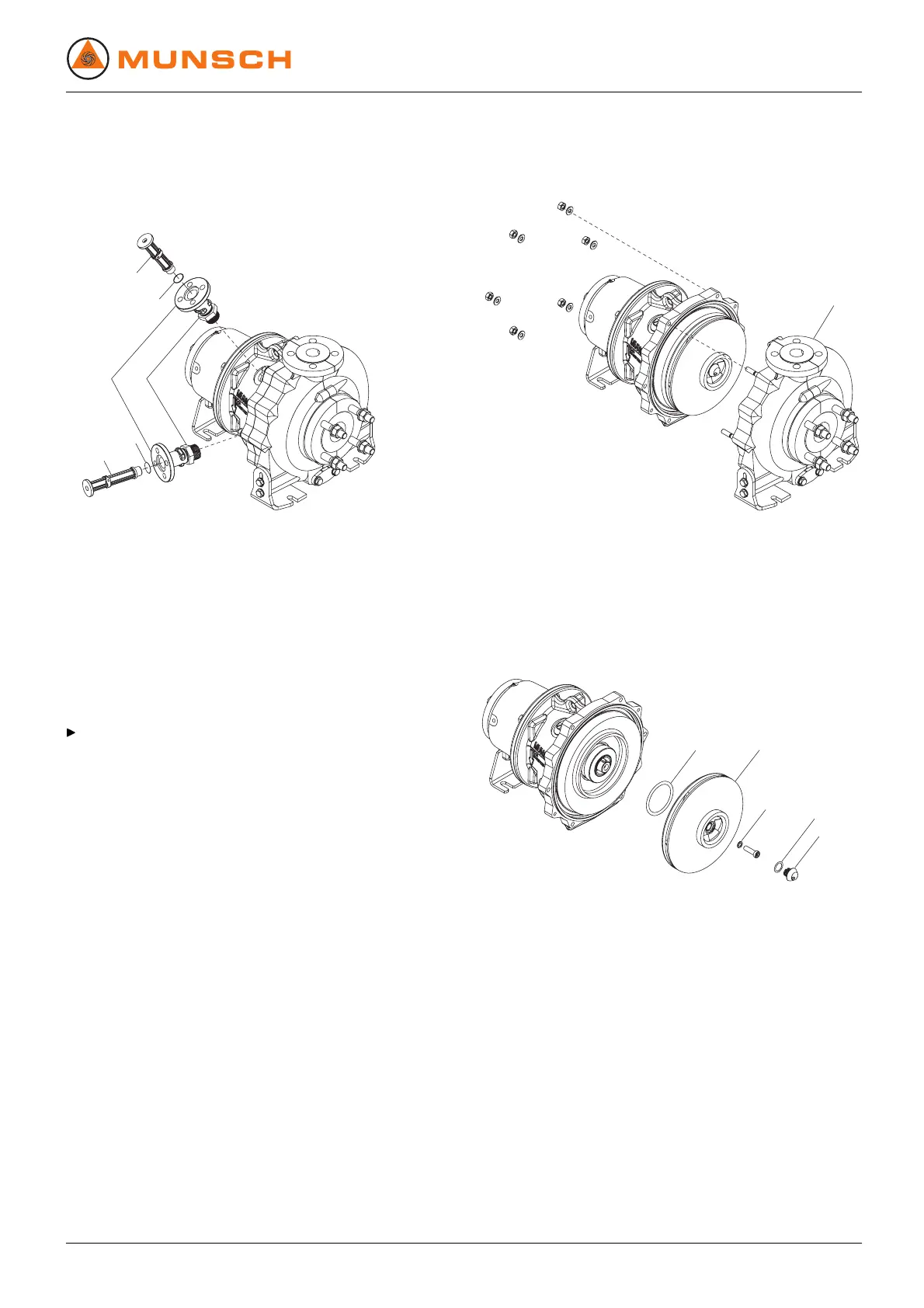 MUNSCH