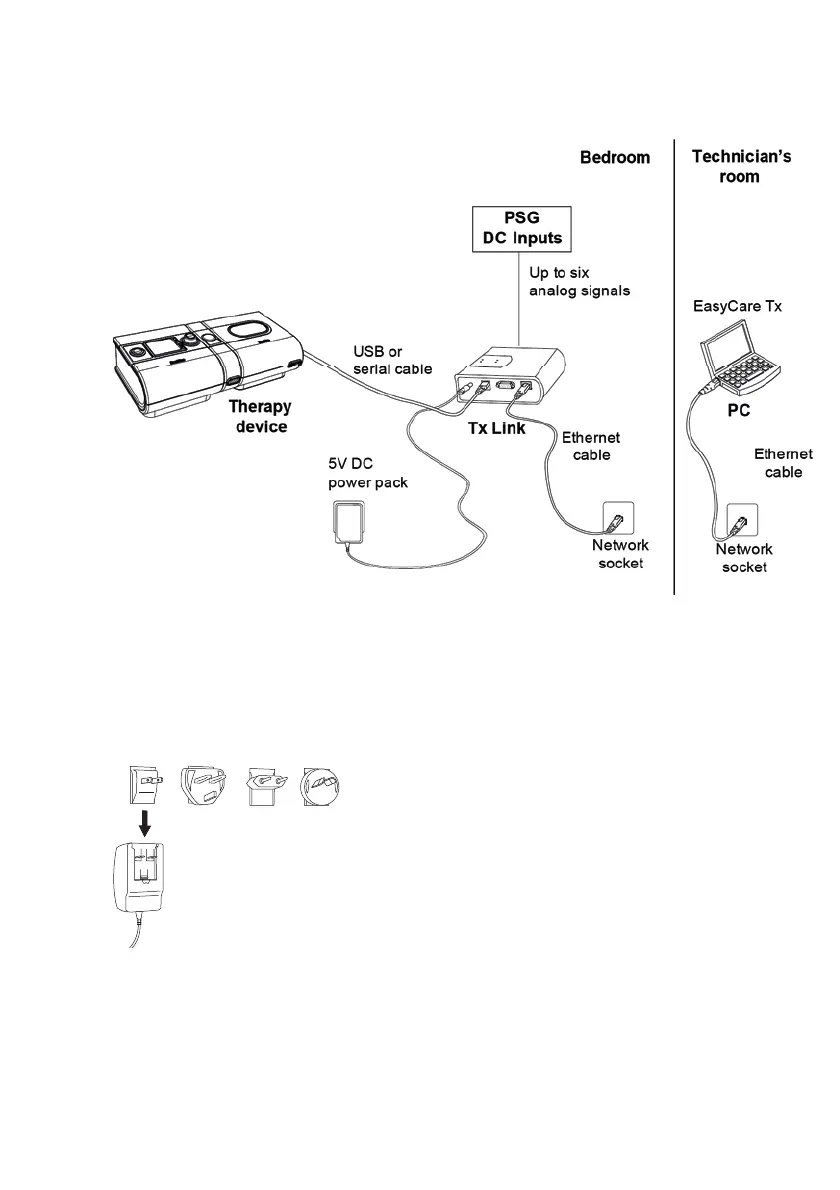 Bedroom

Technician's room

PSG DC Inputs

Up to six analog signals

EasyCare Tx

USB or serial cable

Therapy device

Tx Link

Ethernet cable

PC

Ethernet cable

5V DC power pack

Network socket

Network socket