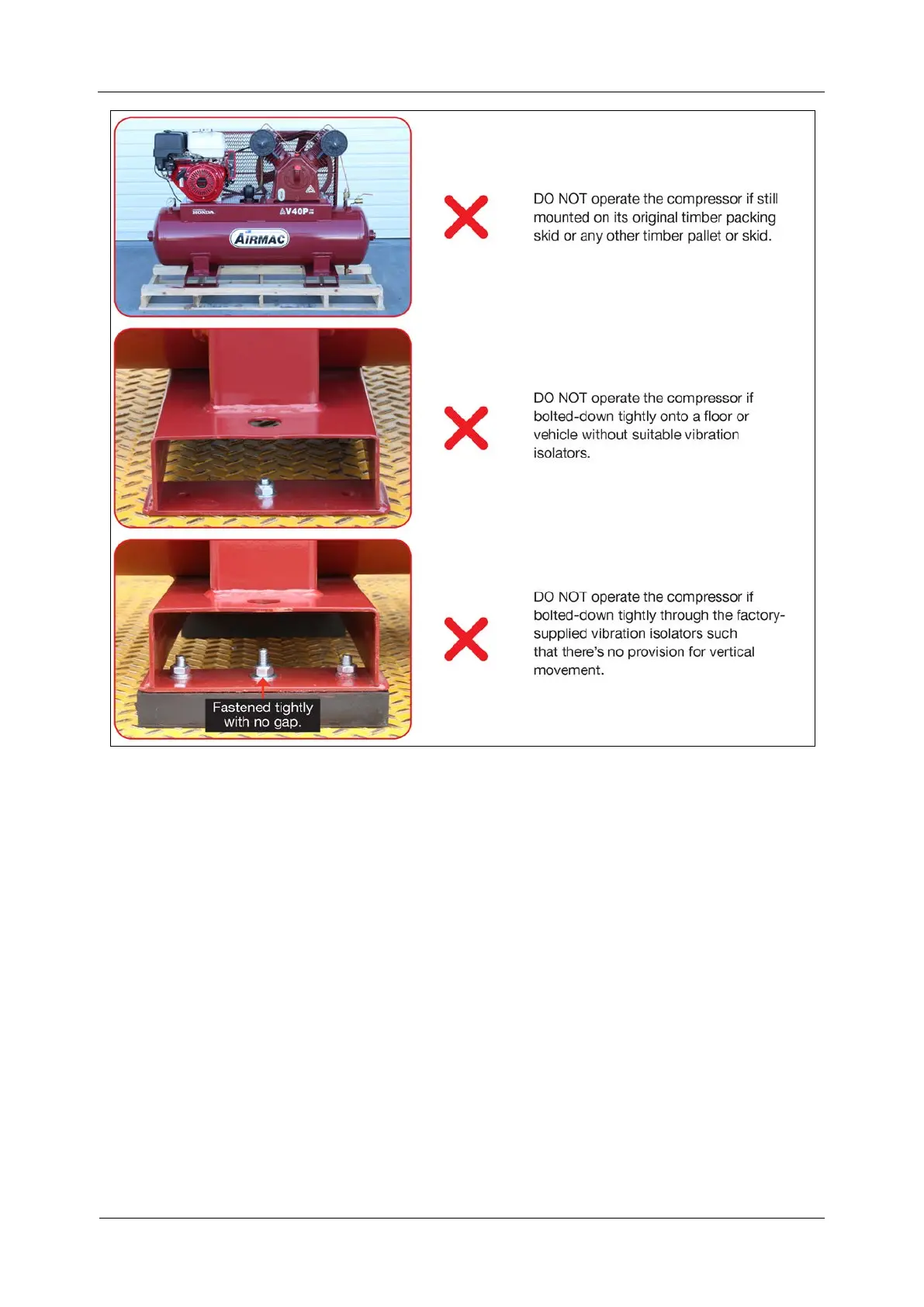 HONDA

V40P

AIRMAC

DO NOT operate the compressor if still mounted on its original timber packing skid or any other timber pallet or skid.

DO NOT operate the compressor if bolted-down tightly onto a floor or vehicle without suitable vibration isolators.

Fastened tightly with no gap.

DO NOT operate the compressor if bolted-down tightly through the factory-supplied vibration isolators such that there's no provision for vertical movement.