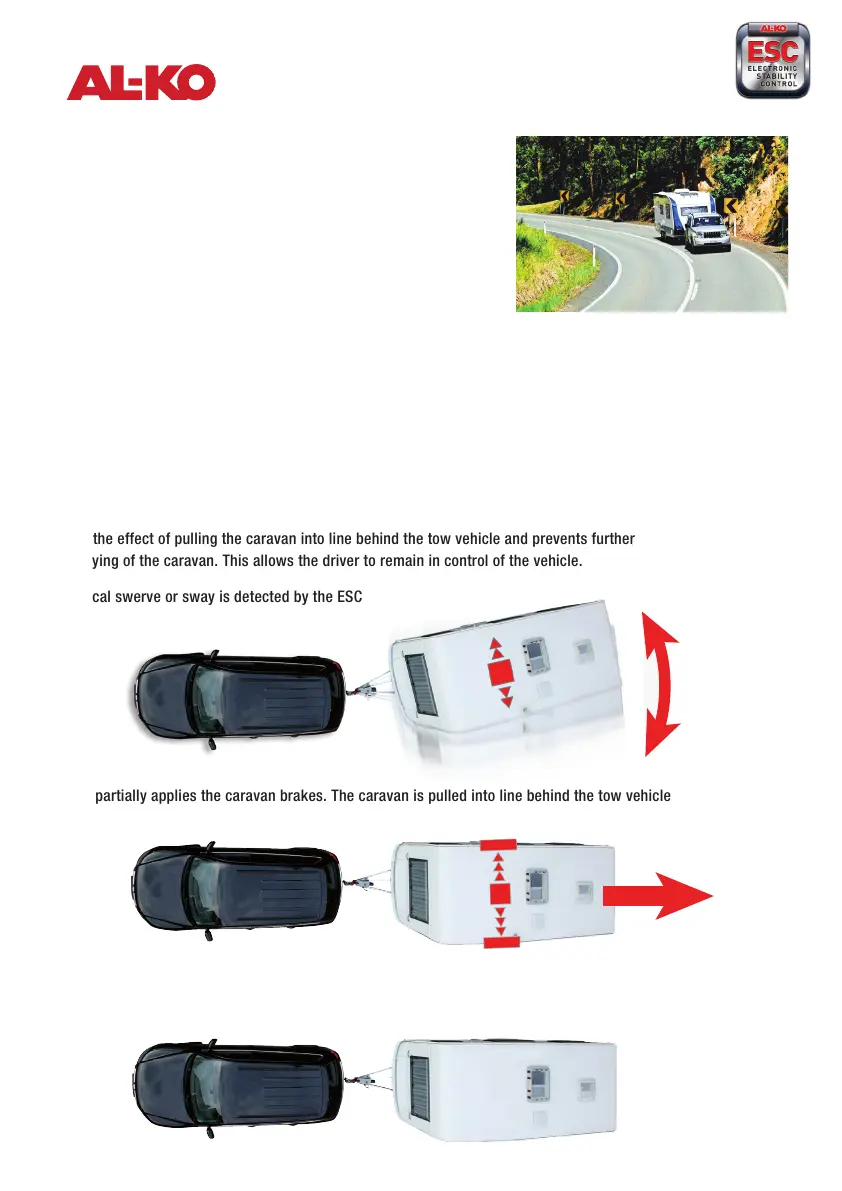 AL-KO

AL-KO
ESC
ELECTRONIC
STABILITY
CONTROL

the effect of pulling the caravan into line behind the tow vehicle and prevents further ying of the caravan. This allows the driver to remain in control of the vehicle.

cal swerve or sway is detected by the ESC

partially applies the caravan brakes. The caravan is pulled into line behind the tow vehicle