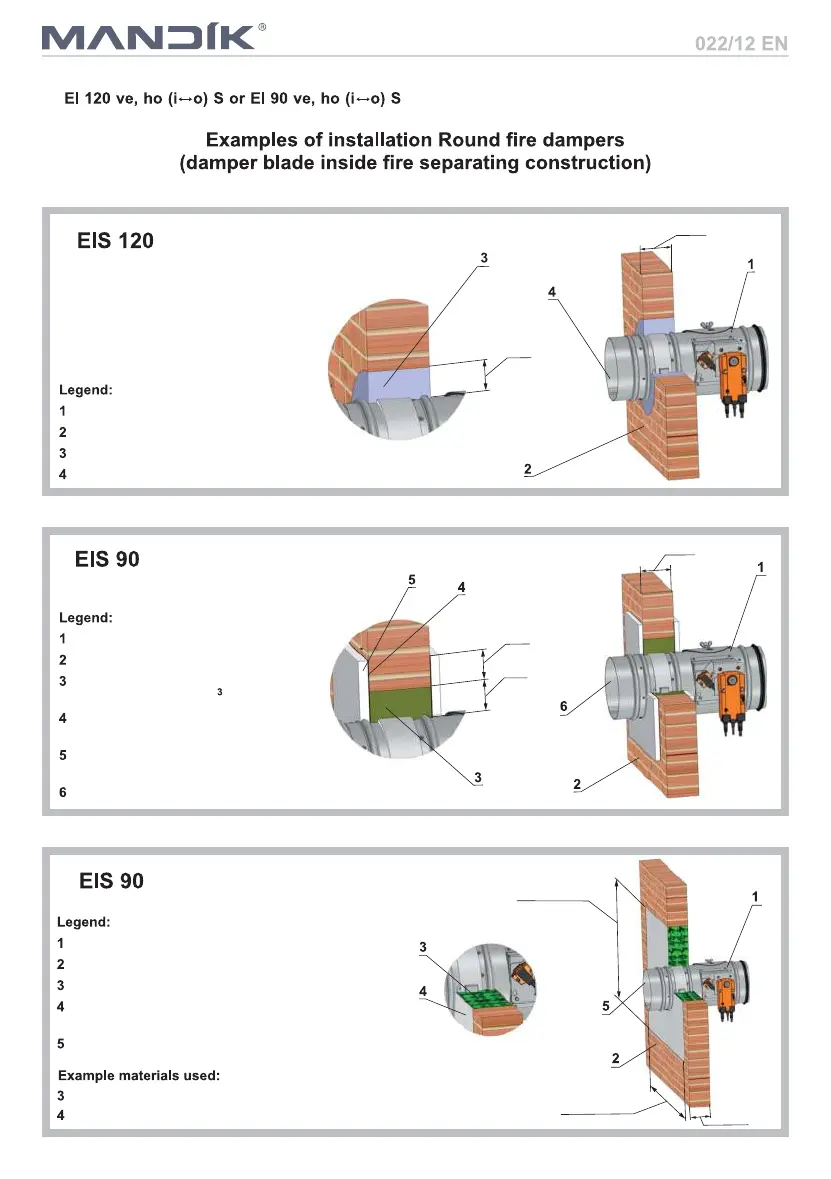 MANDÍK®

022/12 EN

EI 120 ve, ho (i↔o) S or EI 90 ve, ho (i↔o) S

Examples of installation Round fire dampers (damper blade inside fire separating construction)

EIS 120

Legend:
1
2
3
4

3
4
1
2

EIS 90

Legend:
1
2
3
3
4
5
6

5
4
3
1
6
2

EIS 90

Legend:
1
2
3
4
5

Example materials used:
3
4

3
4
1
5
2