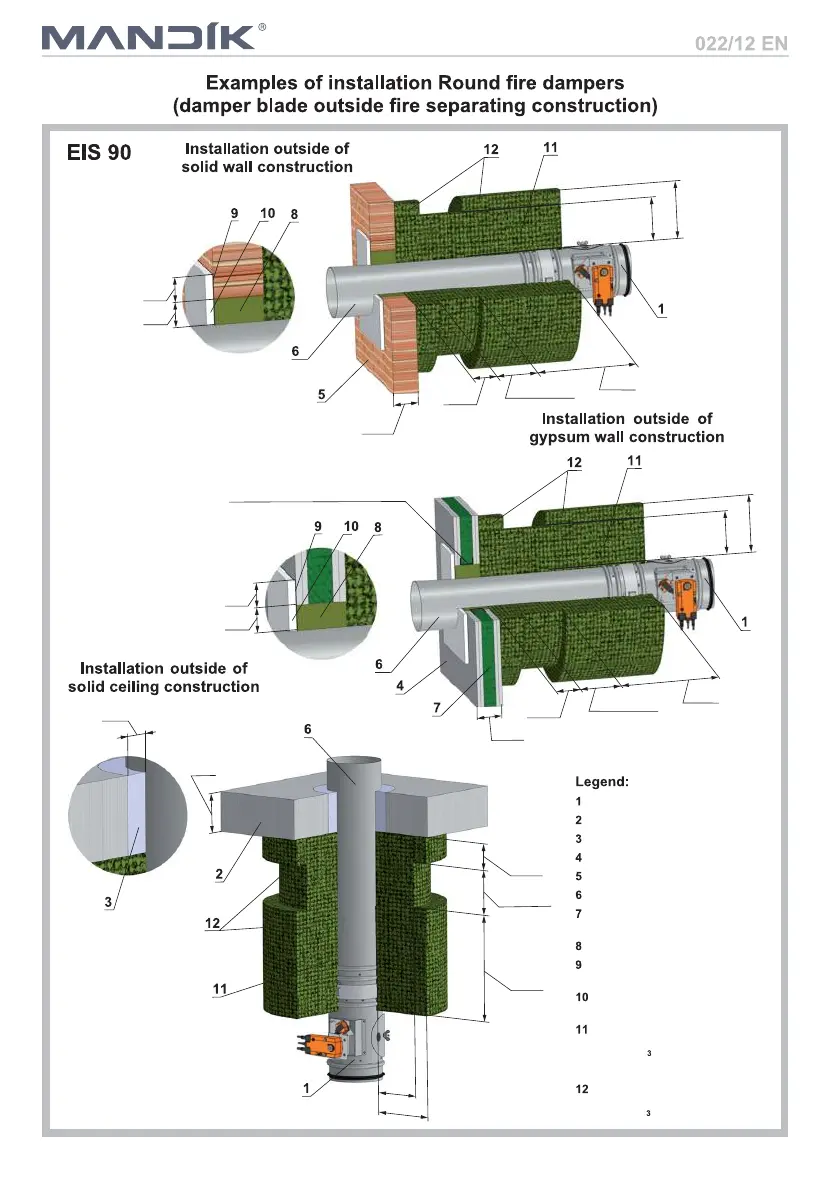 MANDÍK®

022/12 EN

Examples of installation Round fire dampers
(damper blade outside fire separating construction)

EIS 90

Installation outside of solid wall construction

12 11

9 10 8

1

6

5

Installation outside of gypsum wall construction

12 11

9 10 8

1

6

4

7

Installation outside of solid ceiling construction

6

2

3

12

11

1

Legend:
1
2
3
4
5
6
7
8
9
10
11
3
12
3