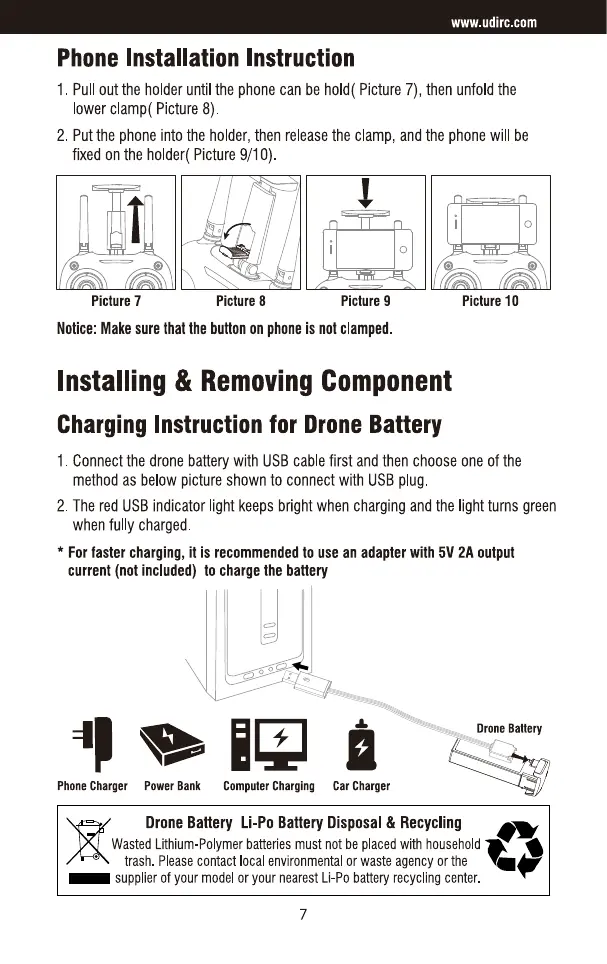 www.udirc.com

Phone Installation Instruction

1. Pull out the holder until the phone can be hold( Picture 7), then unfold the lower clamp( Picture 8).

2. Put the phone into the holder, then release the clamp, and the phone will be fixed on the holder( Picture 9/10).

Picture 7 Picture 8 Picture 9 Picture 10

Notice: Make sure that the button on phone is not clamped.

Installing & Removing Component

Charging Instruction for Drone Battery

1. Connect the drone battery with USB cable first and then choose one of the method as below picture shown to connect with USB plug.

2. The red USB indicator light keeps bright when charging and the light turns green when fully charged.

* For faster charging, it is recommended to use an adapter with 5V 2A output current (not included) to charge the battery

Drone Battery

Phone Charger Power Bank Computer Charging Car Charger

Drone Battery Li-Po Battery Disposal & Recycling

Wasted Lithium-Polymer batteries must not be placed with household trash. Please contact local environmental or waste agency or the supplier of your model or your nearest Li-Po battery recycling center.

7