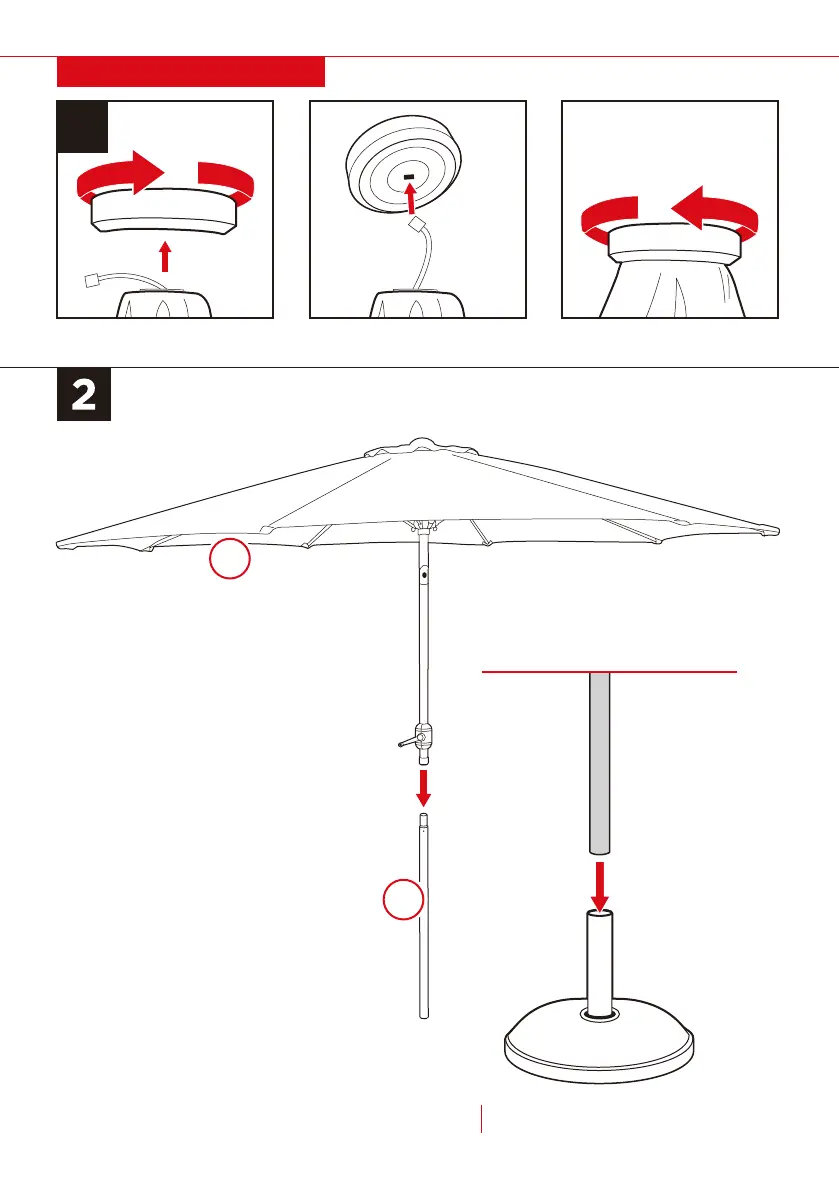 2