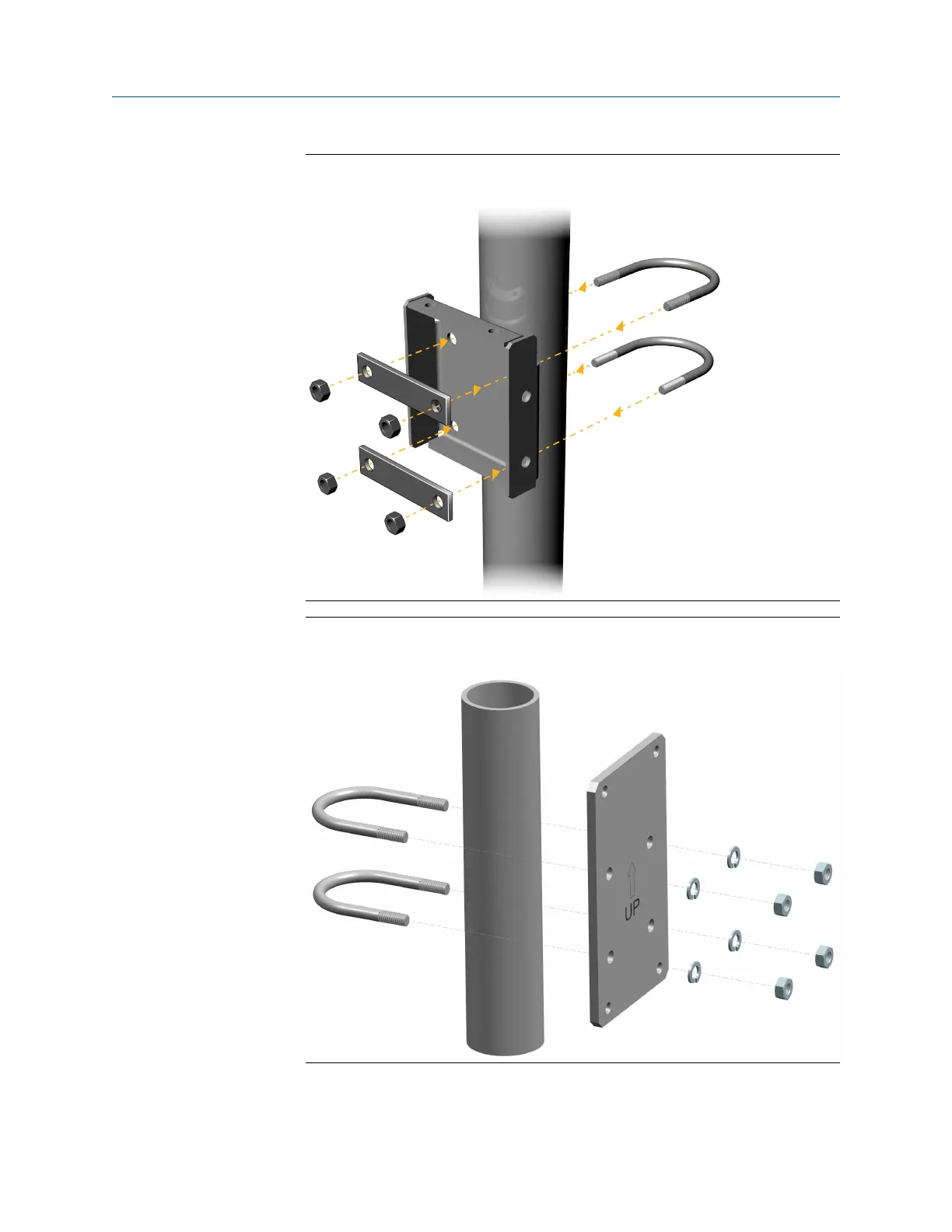 UP