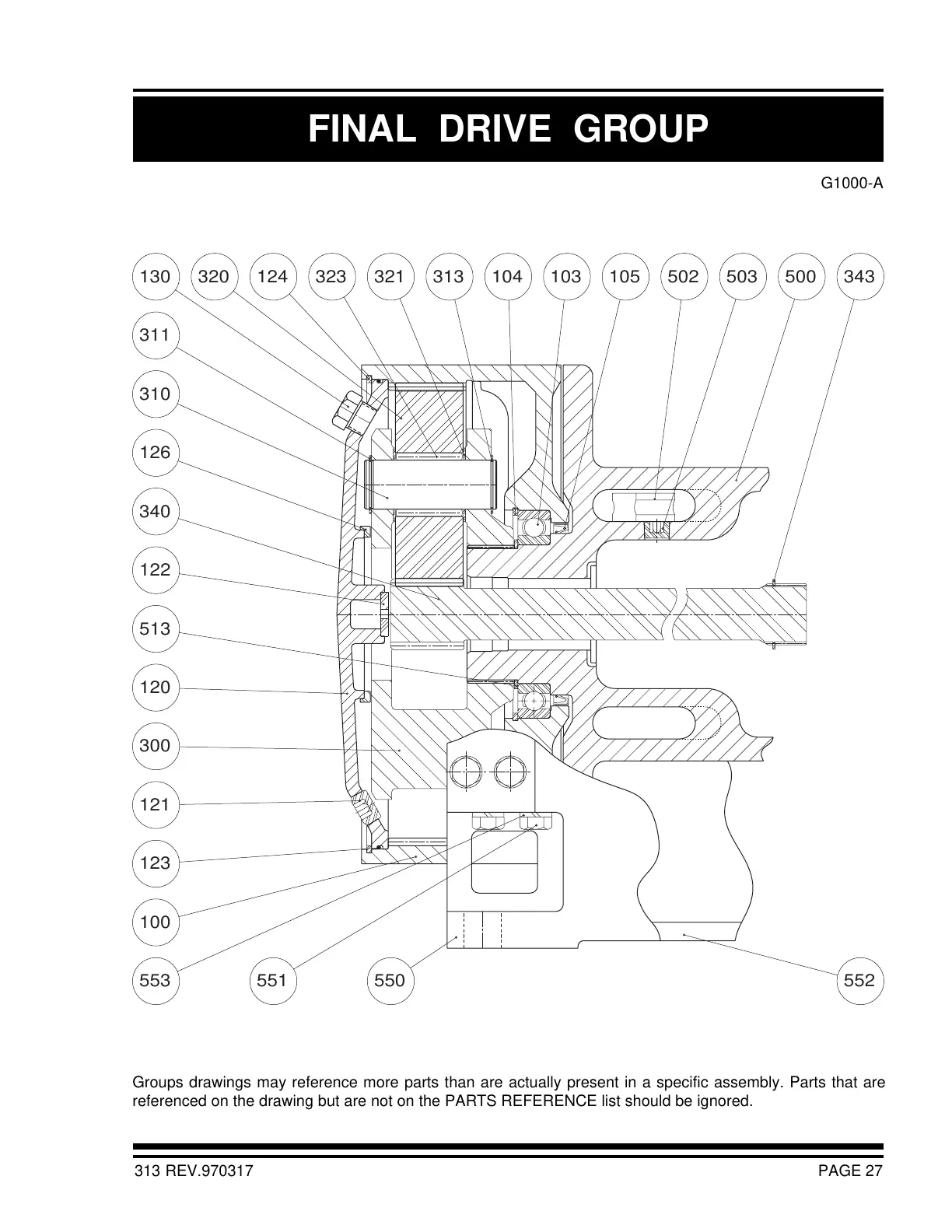 FINAL DRIVE GROUP

G1000-A

130 320 124 323 321 313 104 103 105 502 503 500 343

311

310

126

340

122

513

120

300

121

123

100

553 551 550 552

Groups drawings may reference more parts than are actually present in a specific assembly. Parts that are referenced on the drawing but are not on the PARTS REFERENCE list should be ignored.

313 REV.970317 PAGE 27