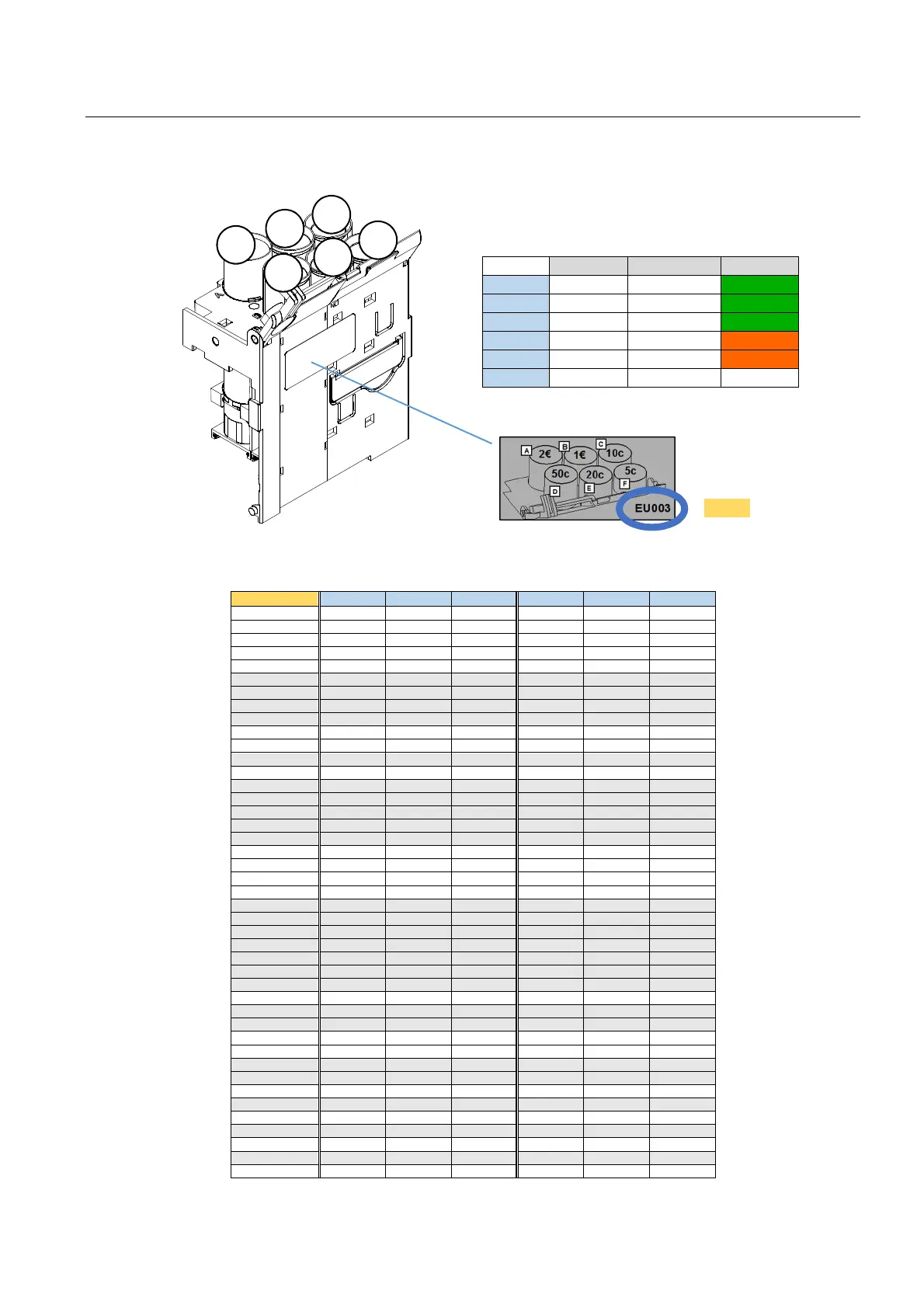 A 2€ B 1€ C 10c

50c 20c 5c

D E F

EU003