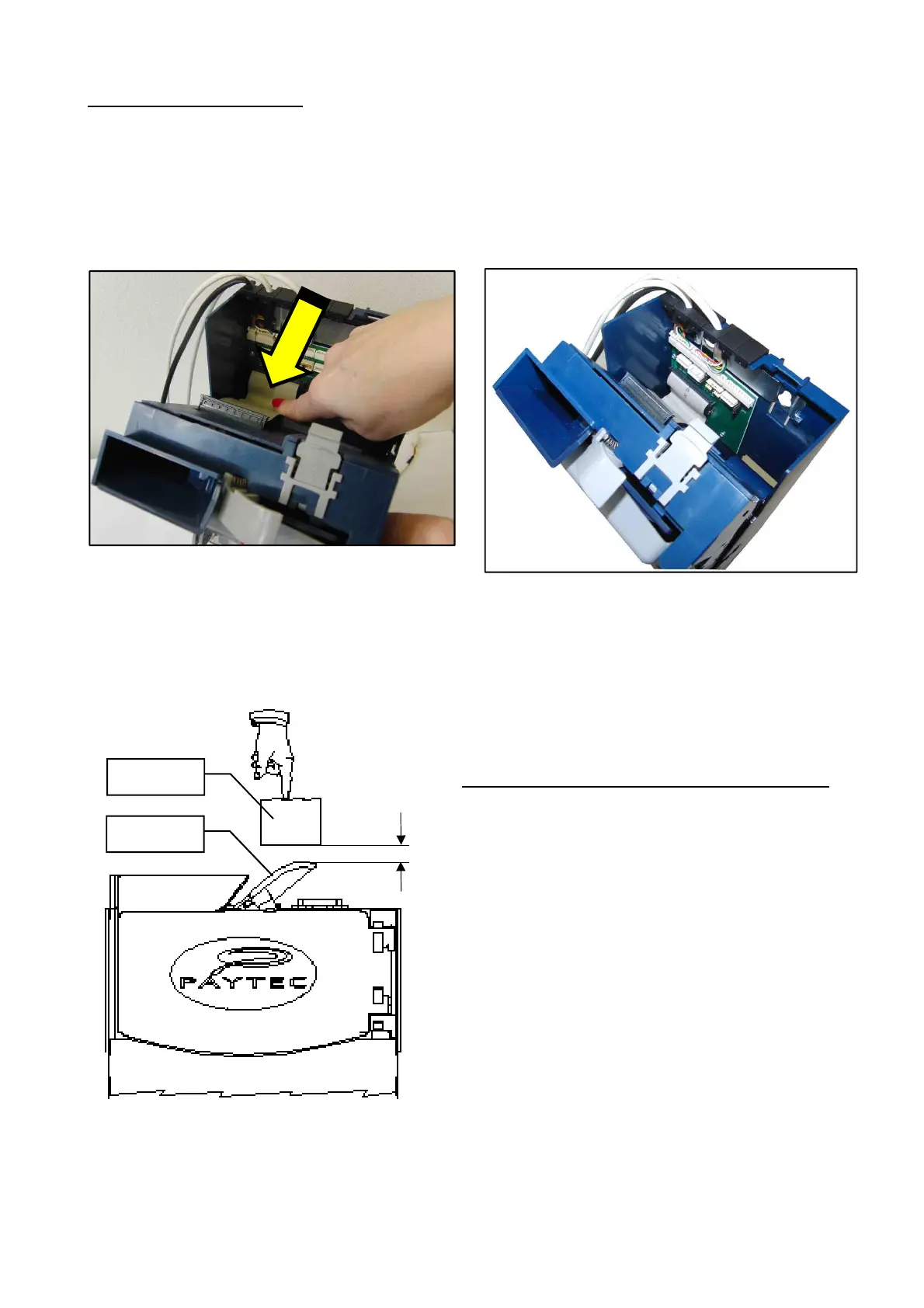 PAYTEC