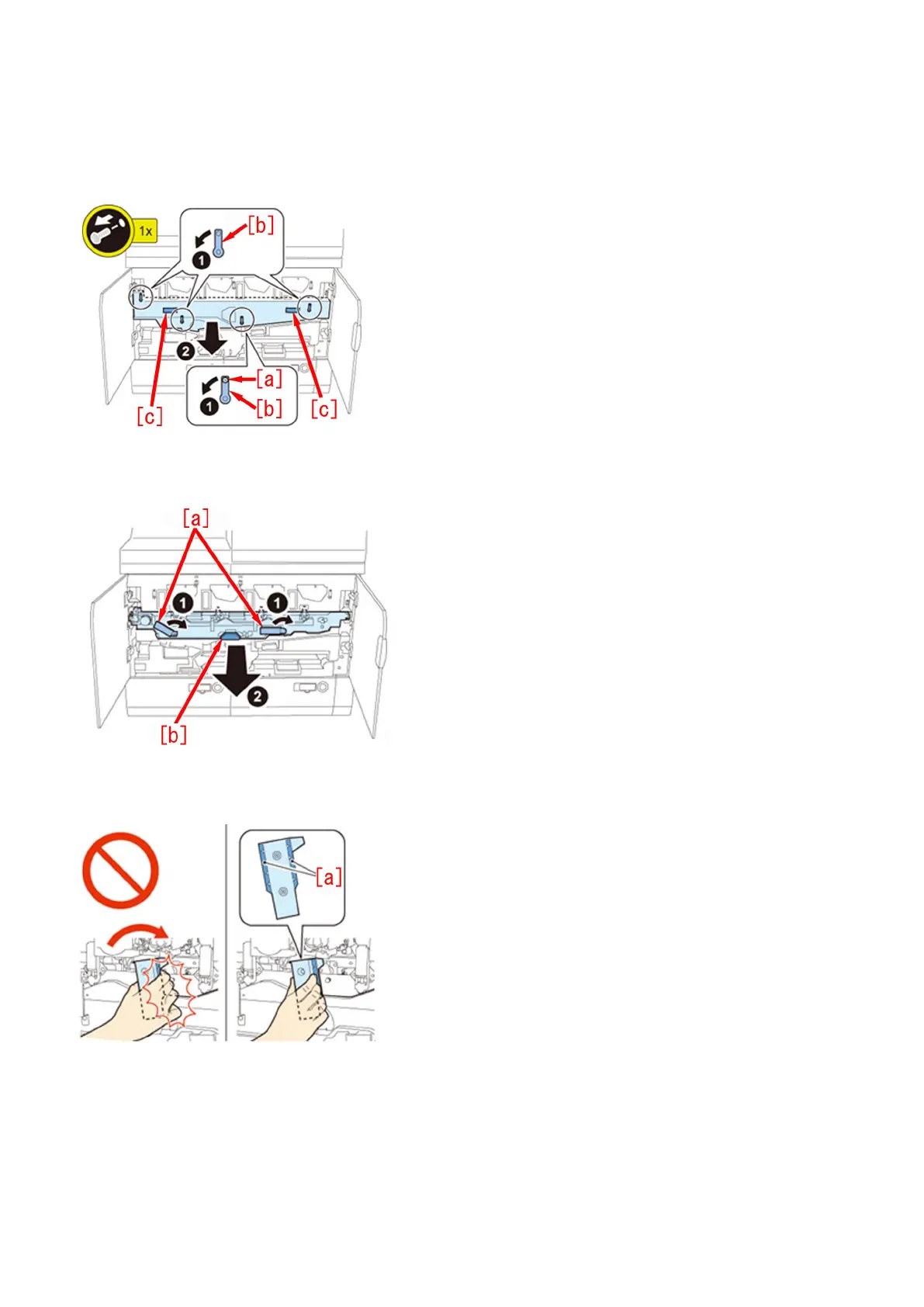 1x

[b]

1

2

[a]

1

[b]

[c]

[c]

[a]

1

1

2

[b]

[a]