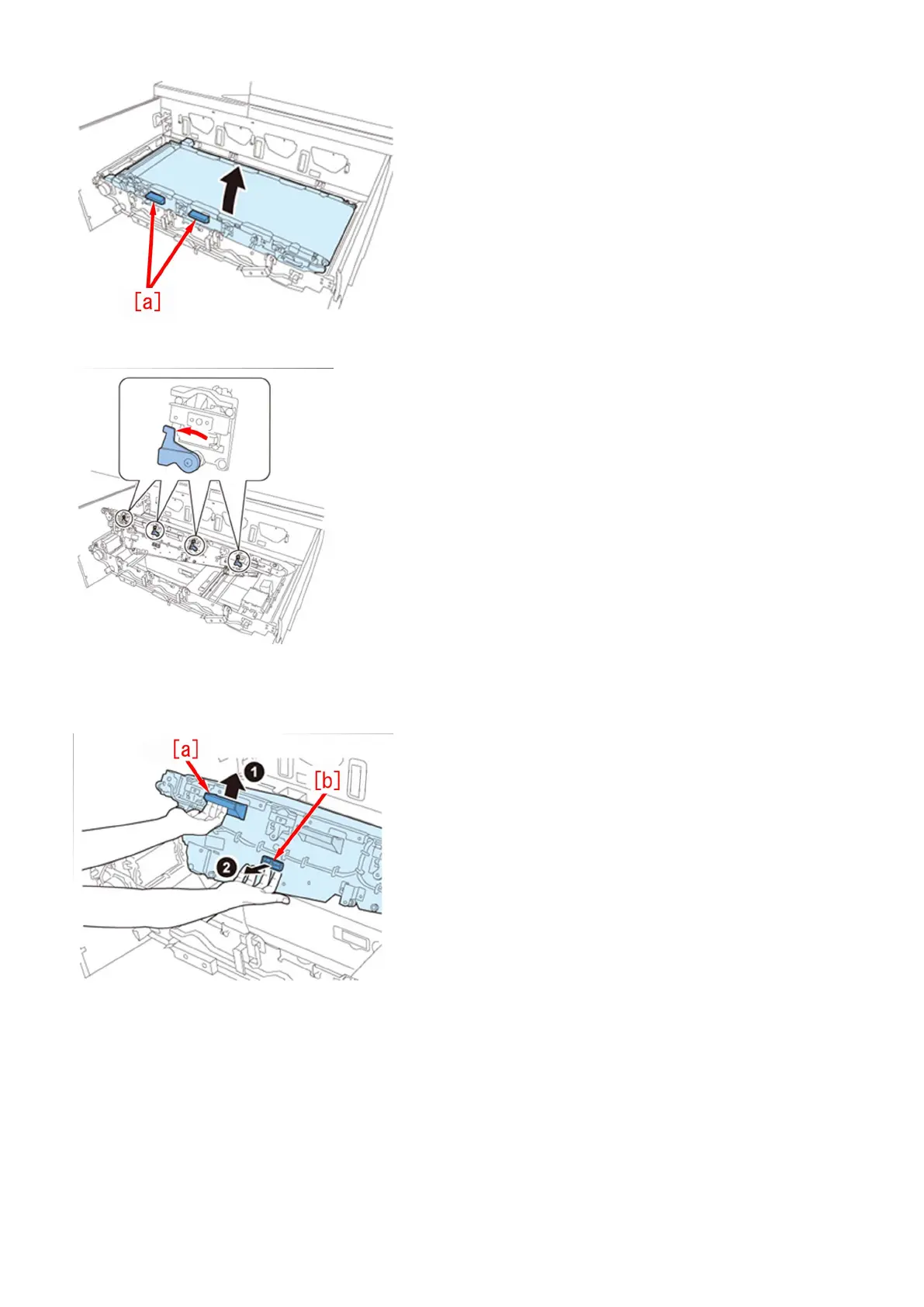 [a]

[a]

1

[b]

2