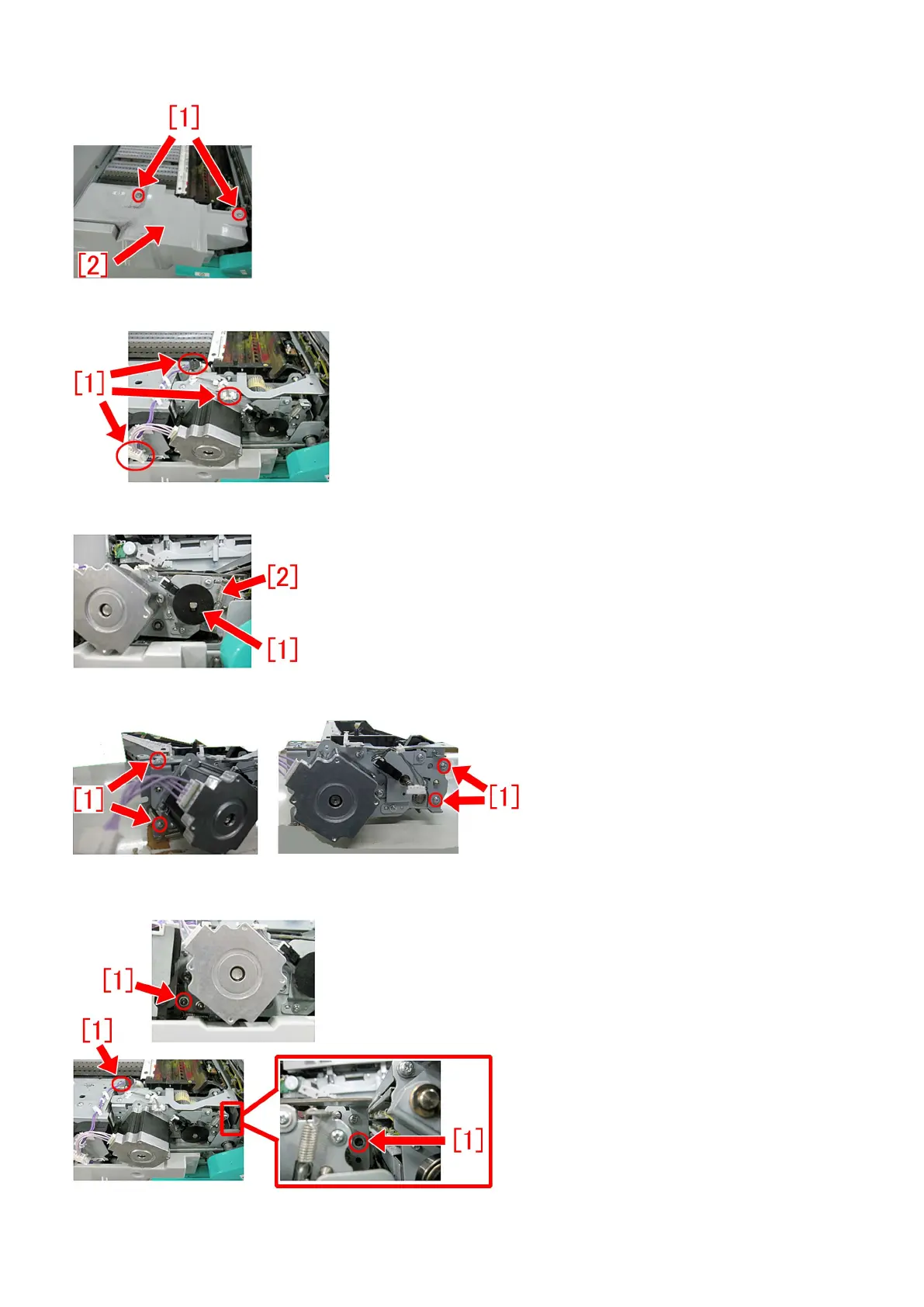 [1]
[2]

[1]

[2]
[1]

[1]
[1]

[1]
[1]
[1]