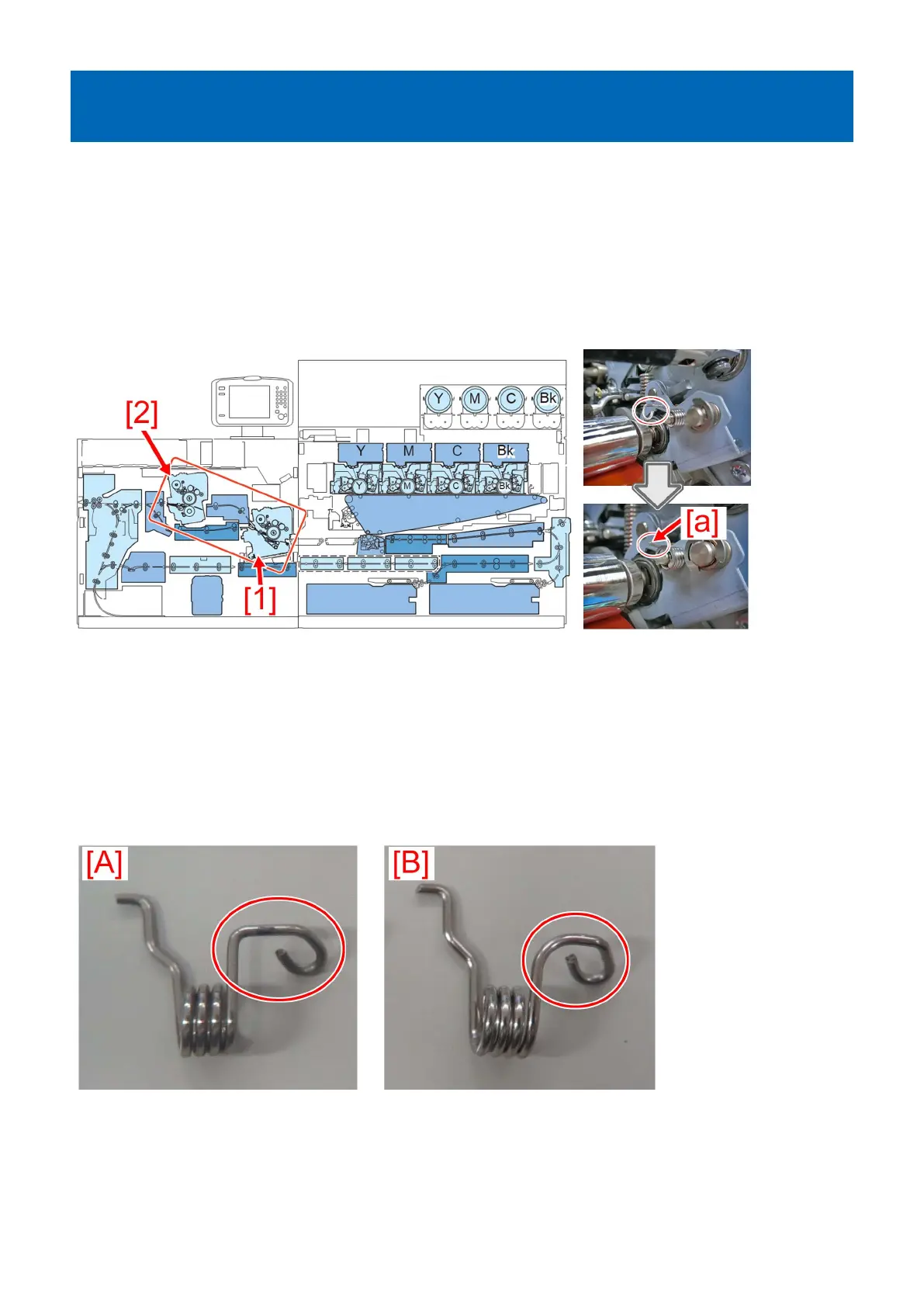 [2]

Y M C Bk

Y M C Bk

Y M C Bk

[1]

[a]

[A]

[B]