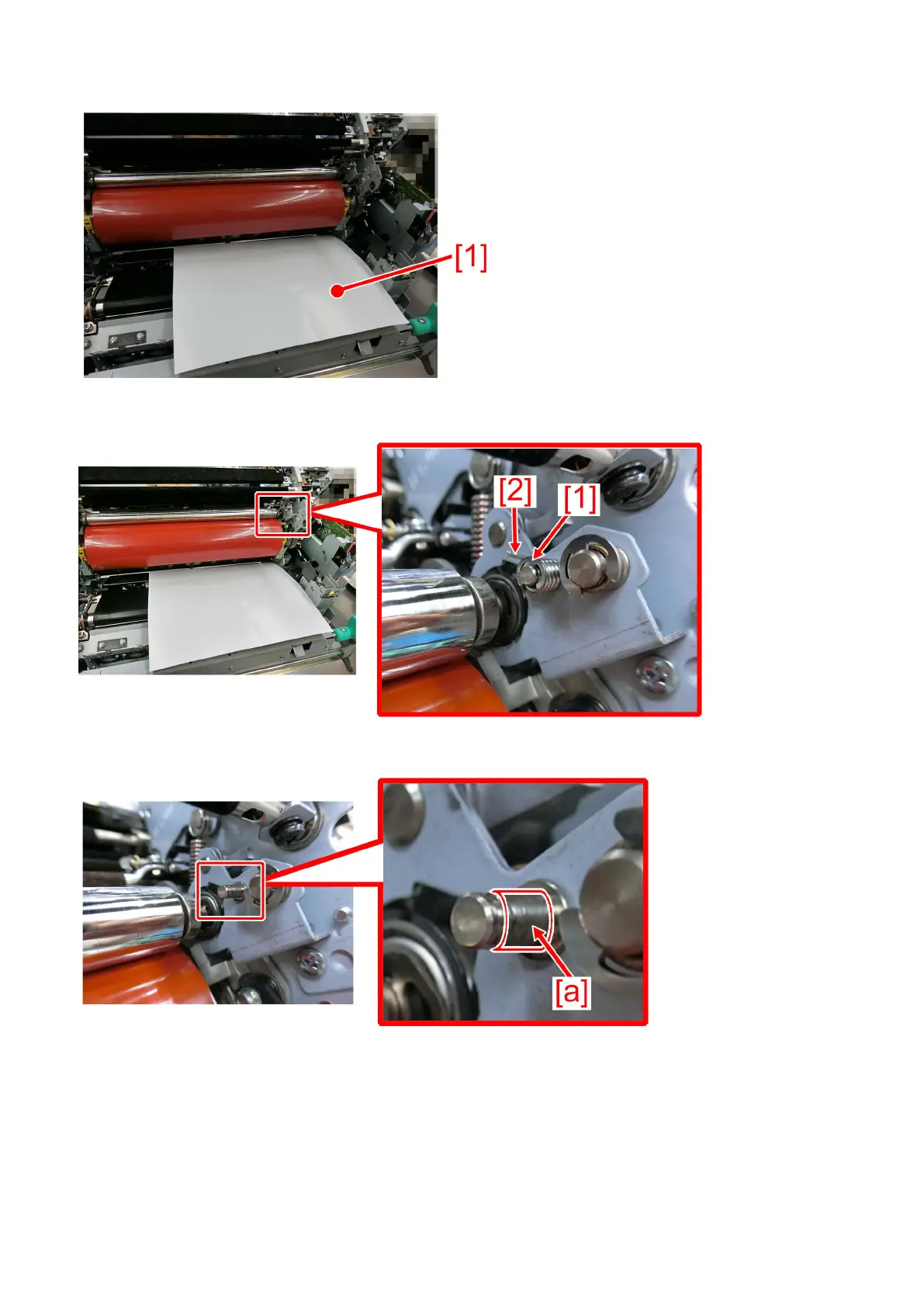 [1]

[2]
[1]

[a]