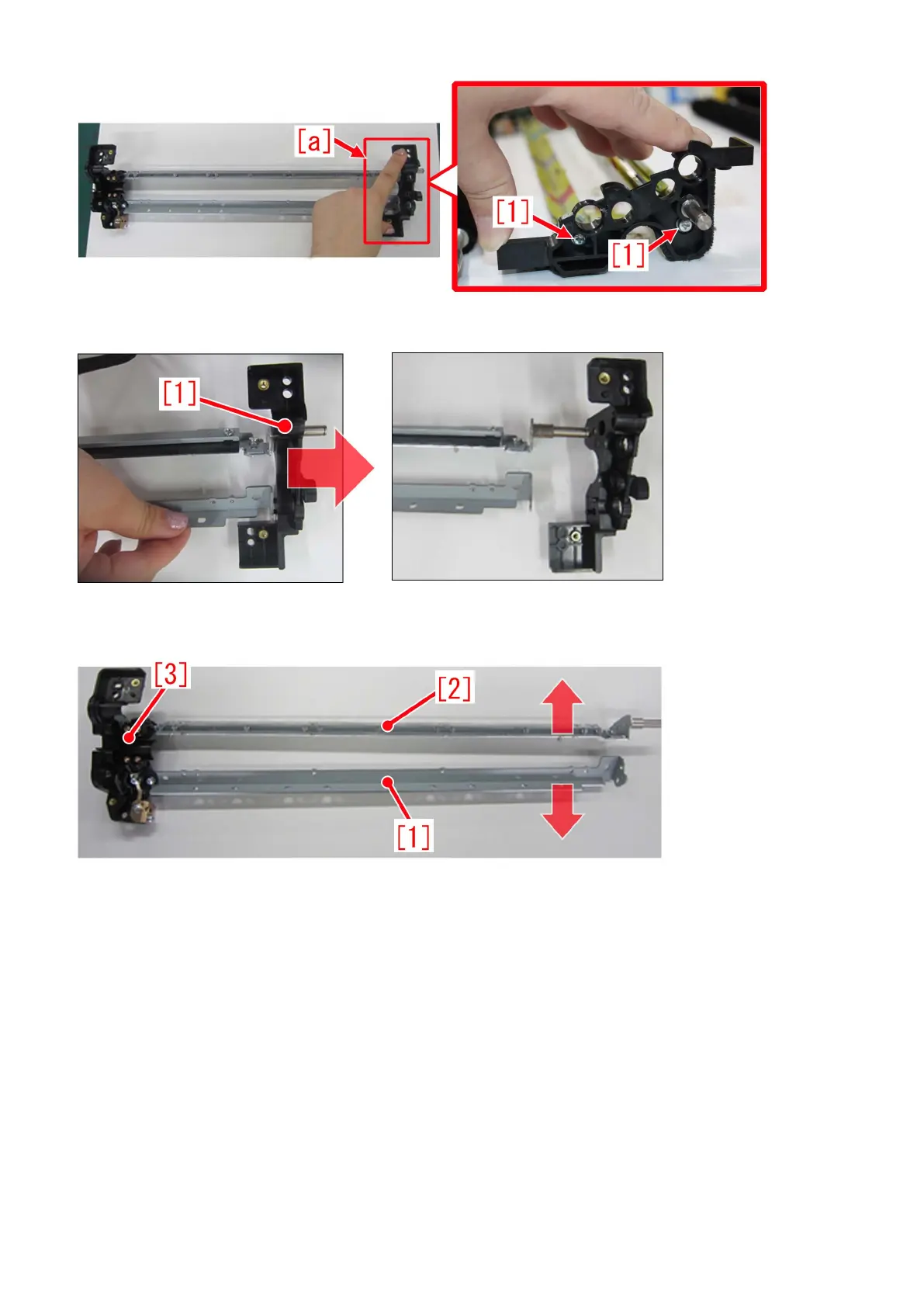 [a]

[1]

[1]

[1]

[3]

[2]

[1]