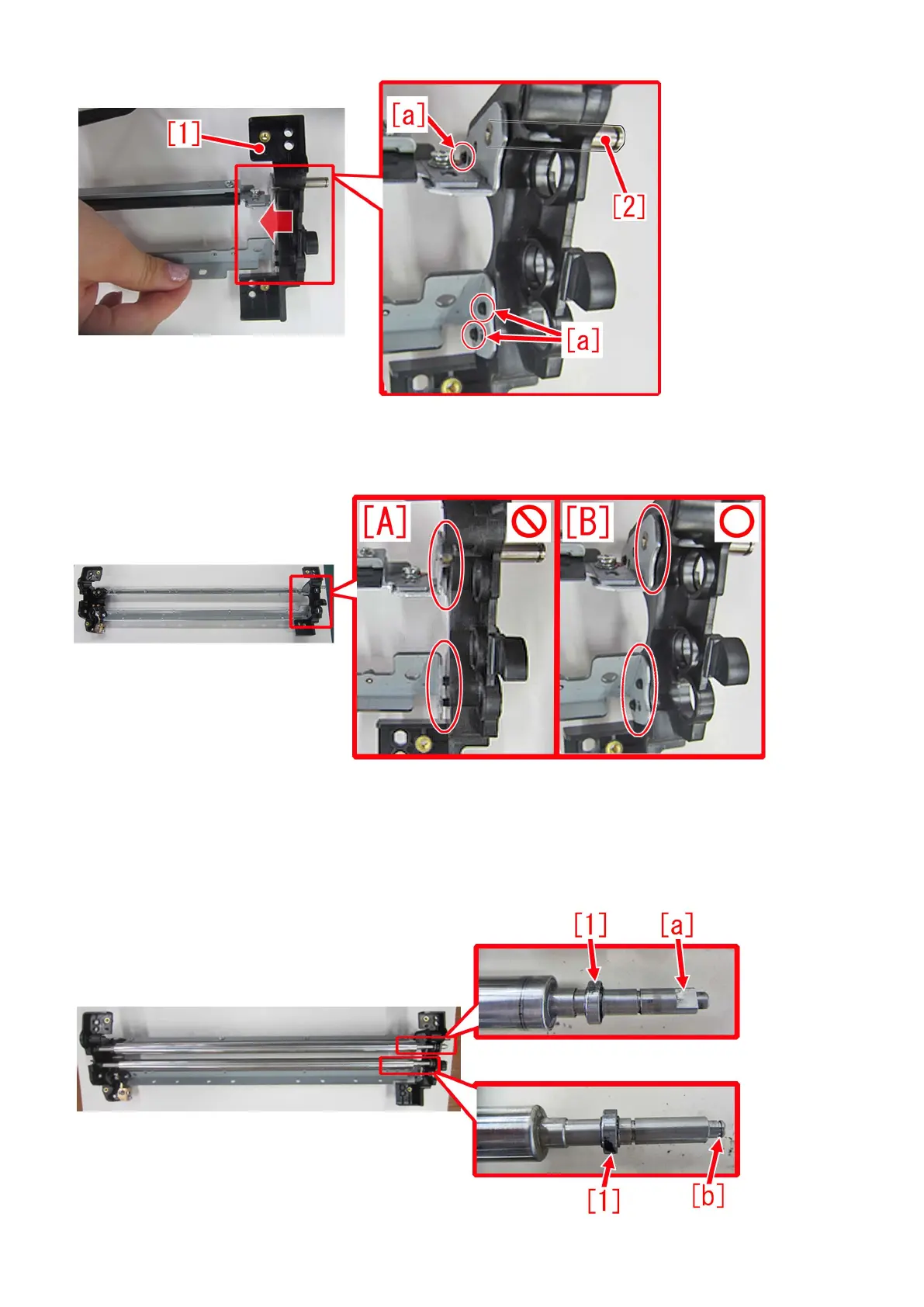 [1]

[a]

[2]

[a]

[A]

[B]

[1]

[a]

[1]

[b]