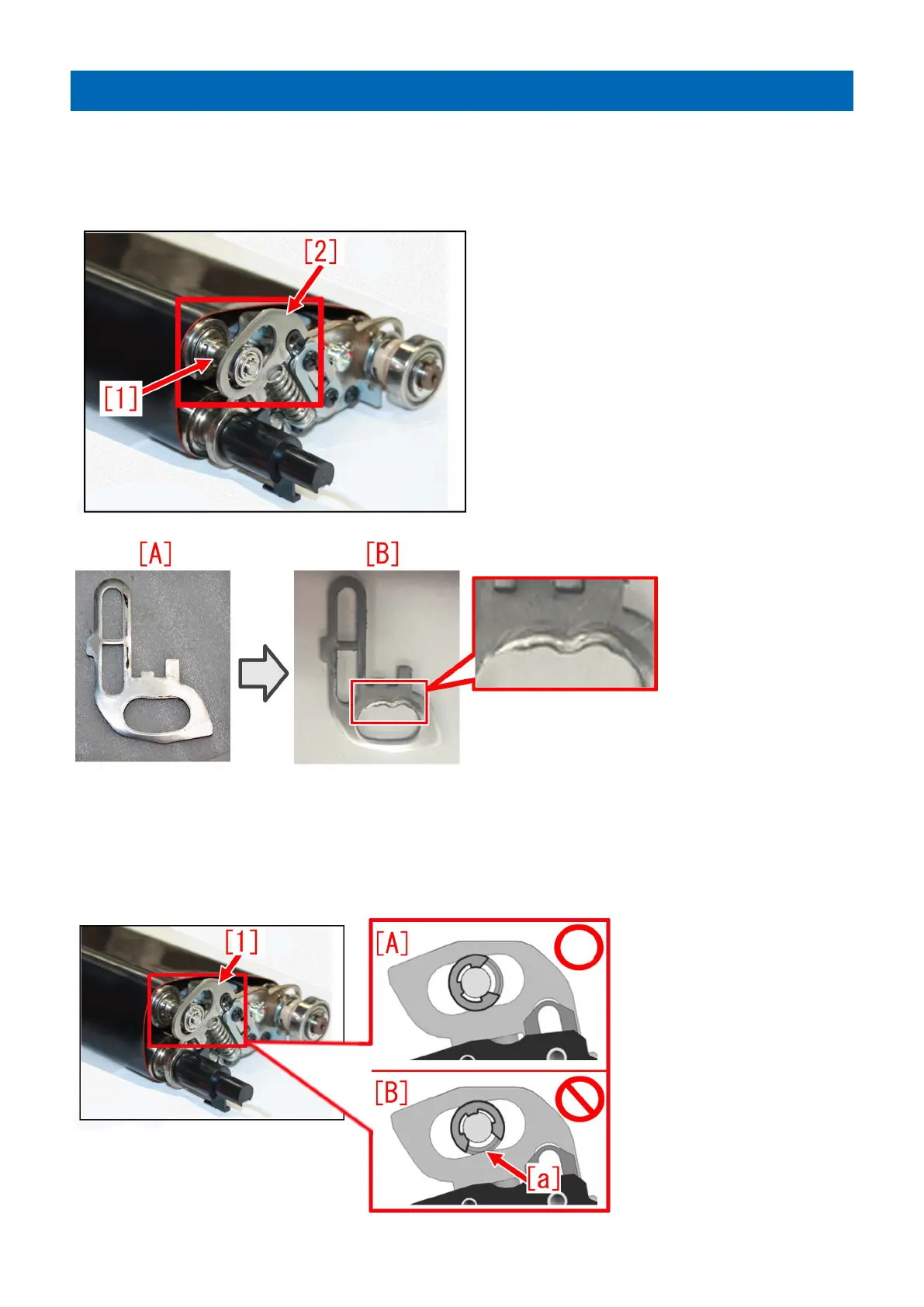 [2]

[1]

[A]

[B]

[1]

[A]

[B]

[a]