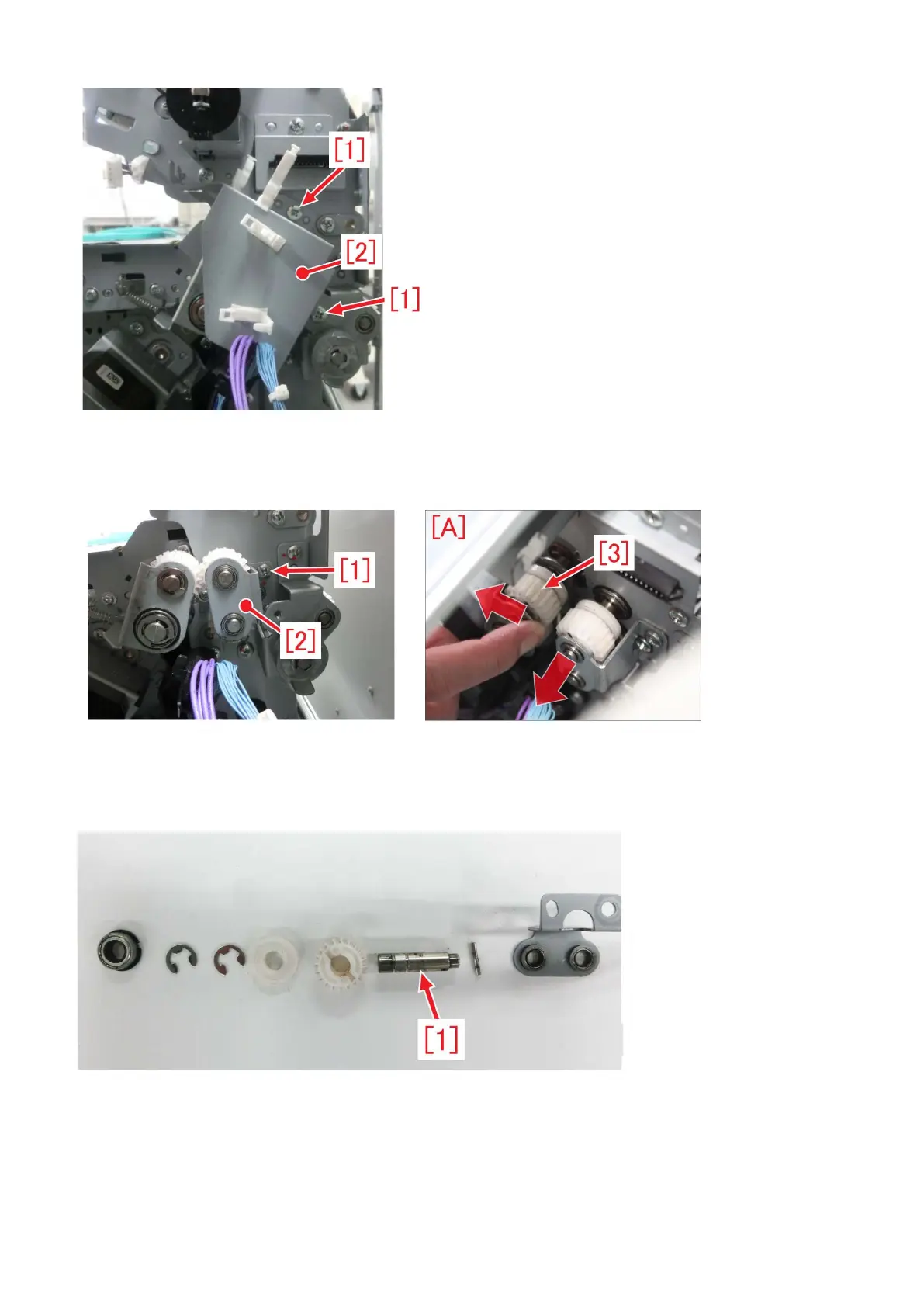 [1]

[2]

[1]

[1]

[2]

[A]

[3]

[1]