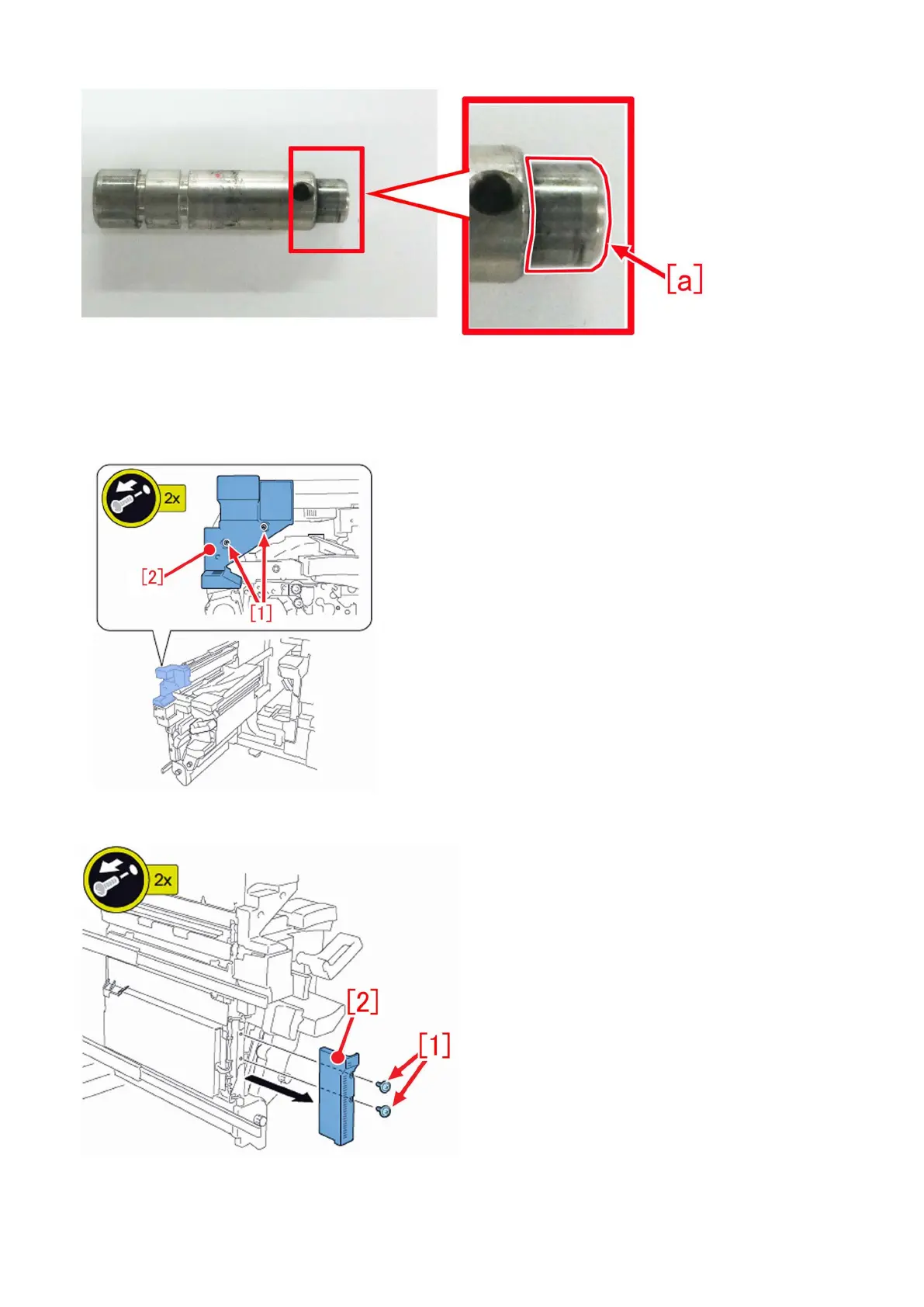 [a]

2x

[2]

[1]

2x

[2]

[1]