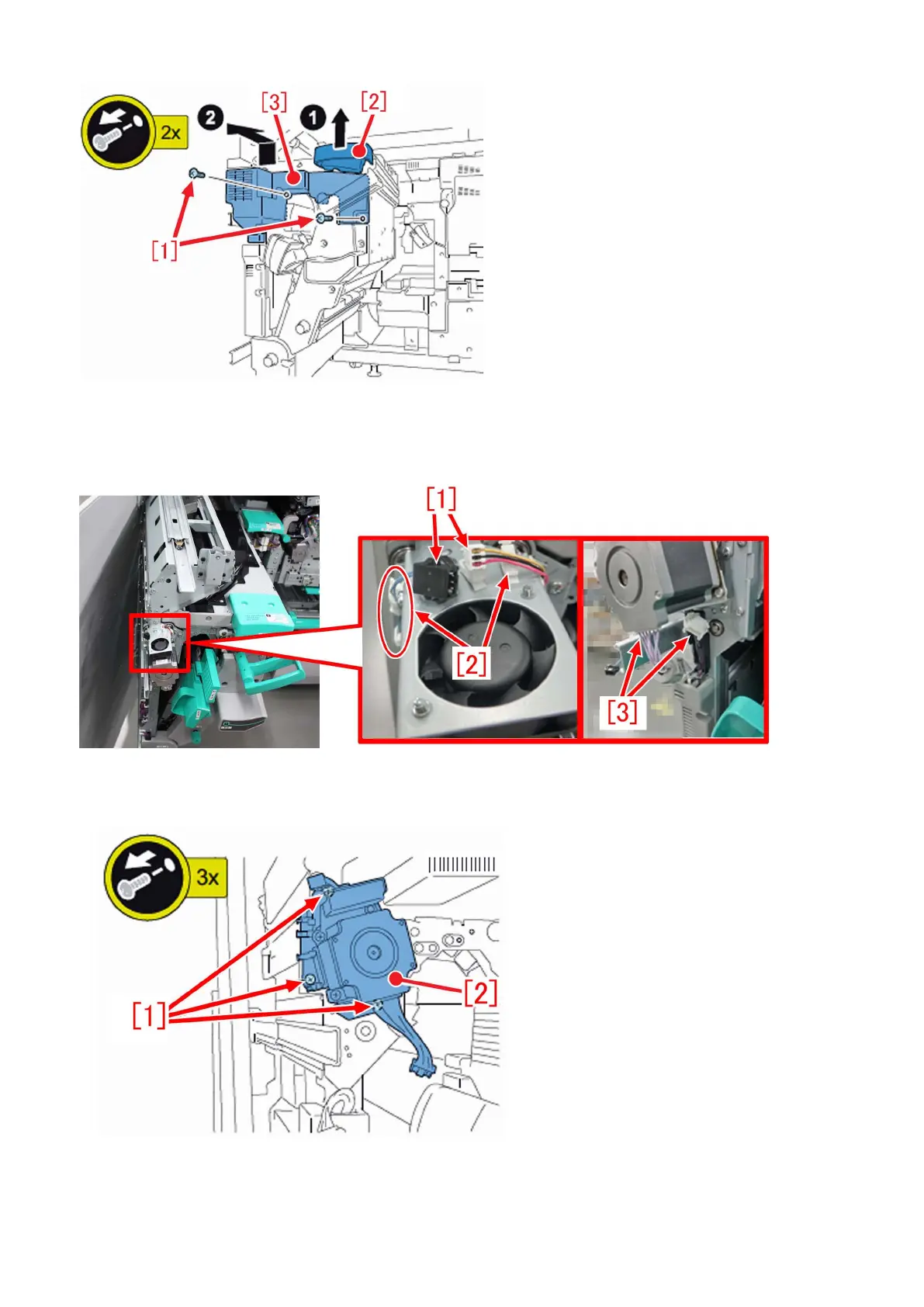 2x
2
[3]
1
[2]
[1]

[1]
[2]
[3]

3x
[1]
[2]