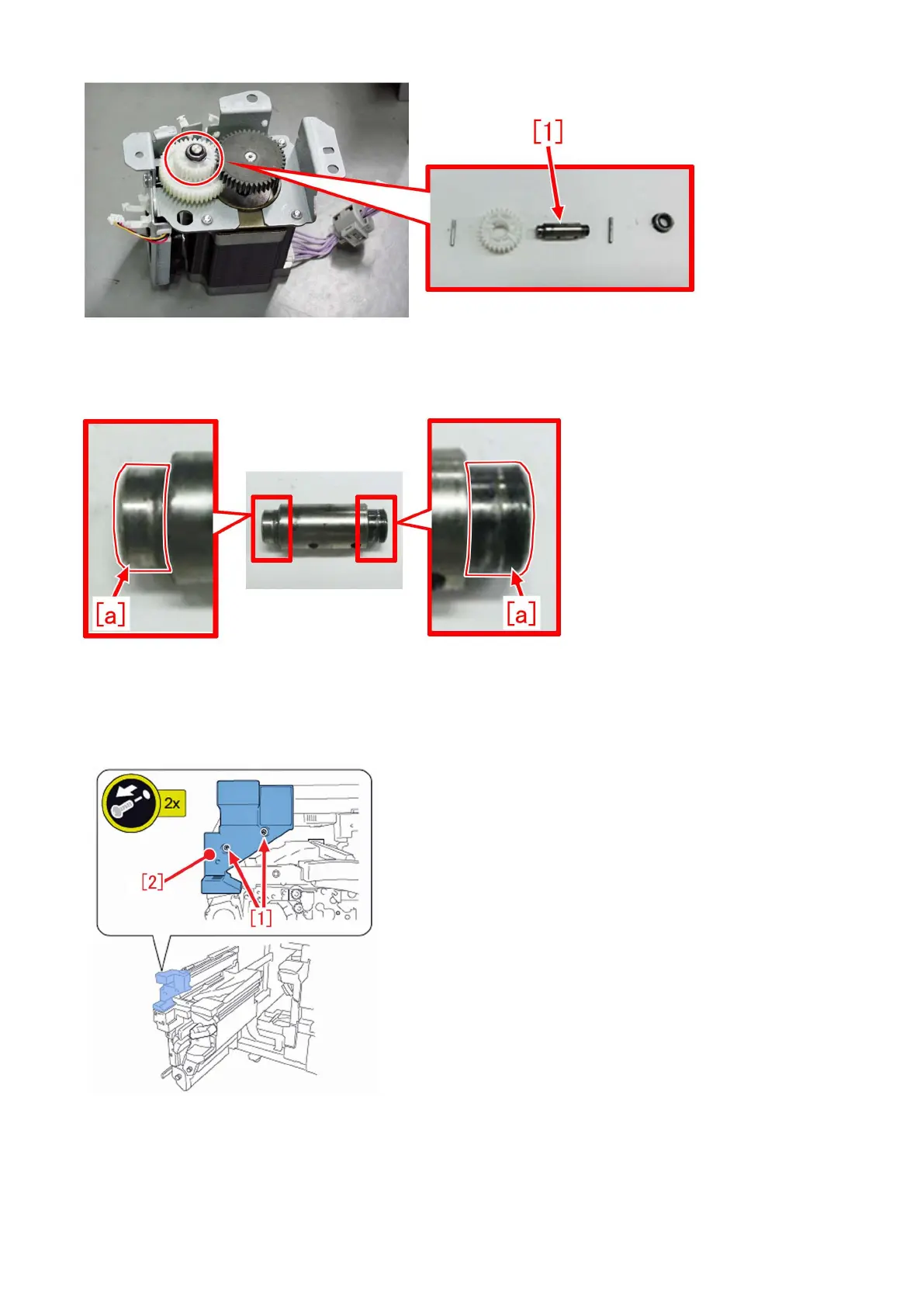 [1]

[a]

[a]

2x

[2]

[1]