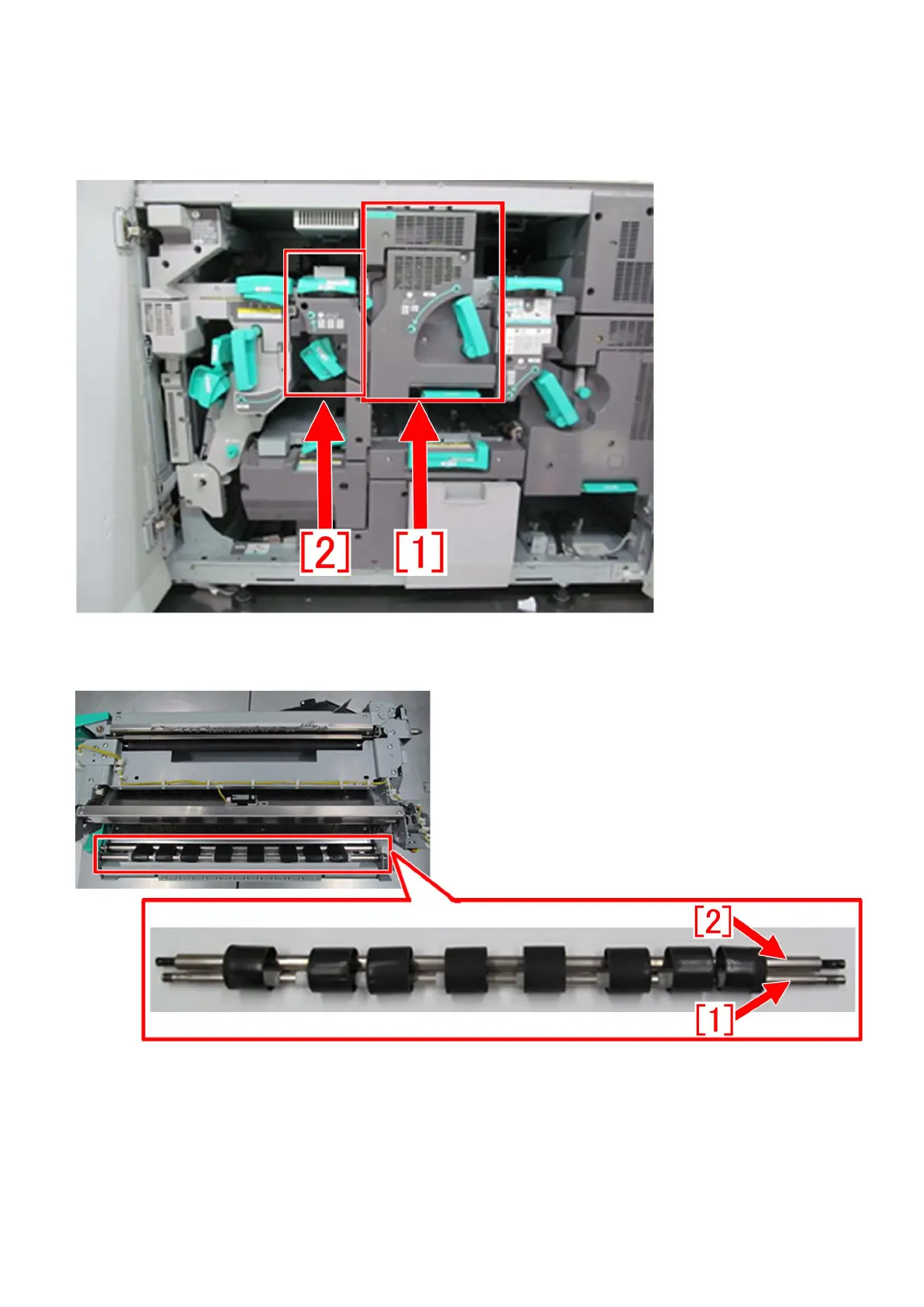 [2] [1]

[2]
[1]