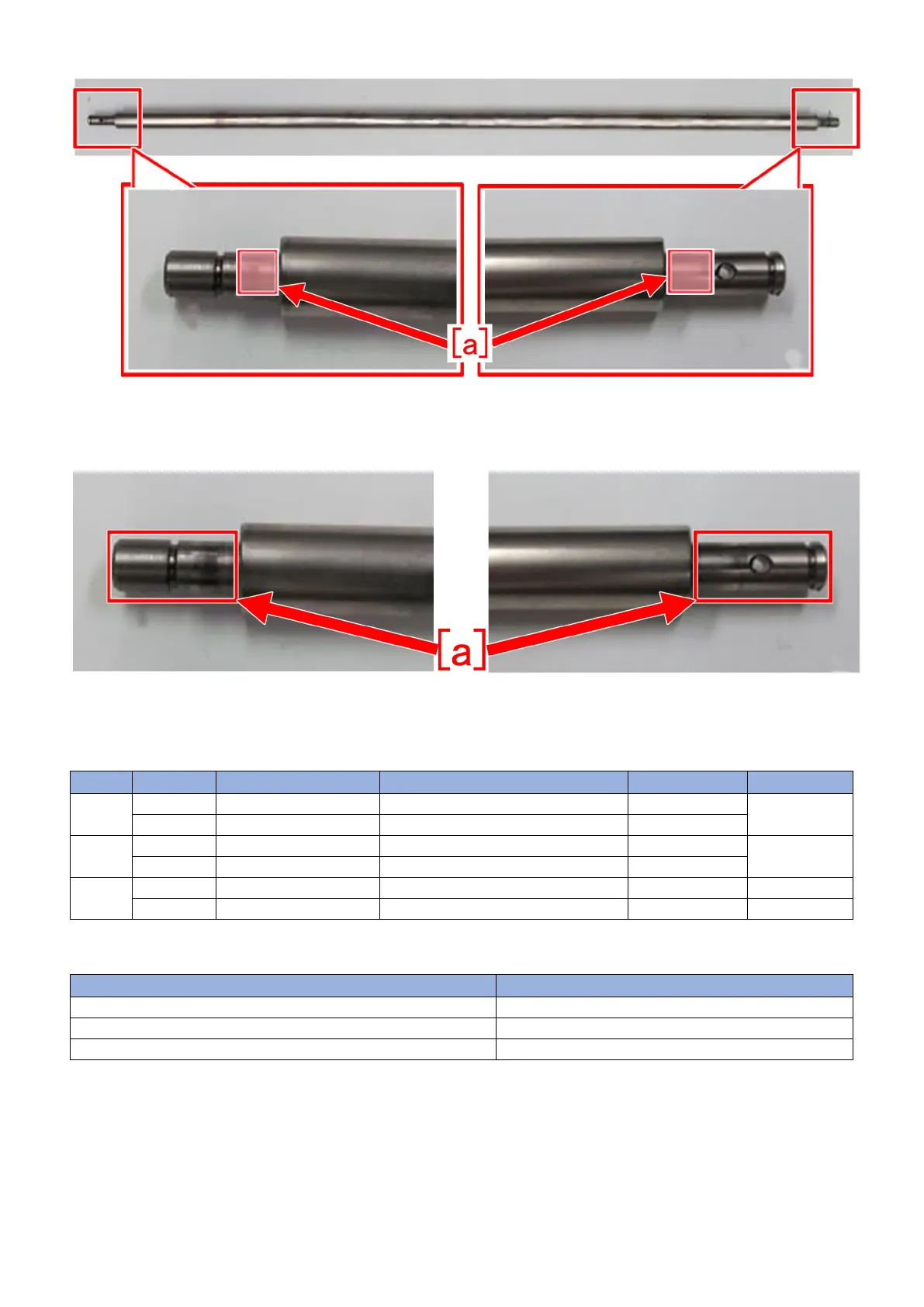 [a]

[a]