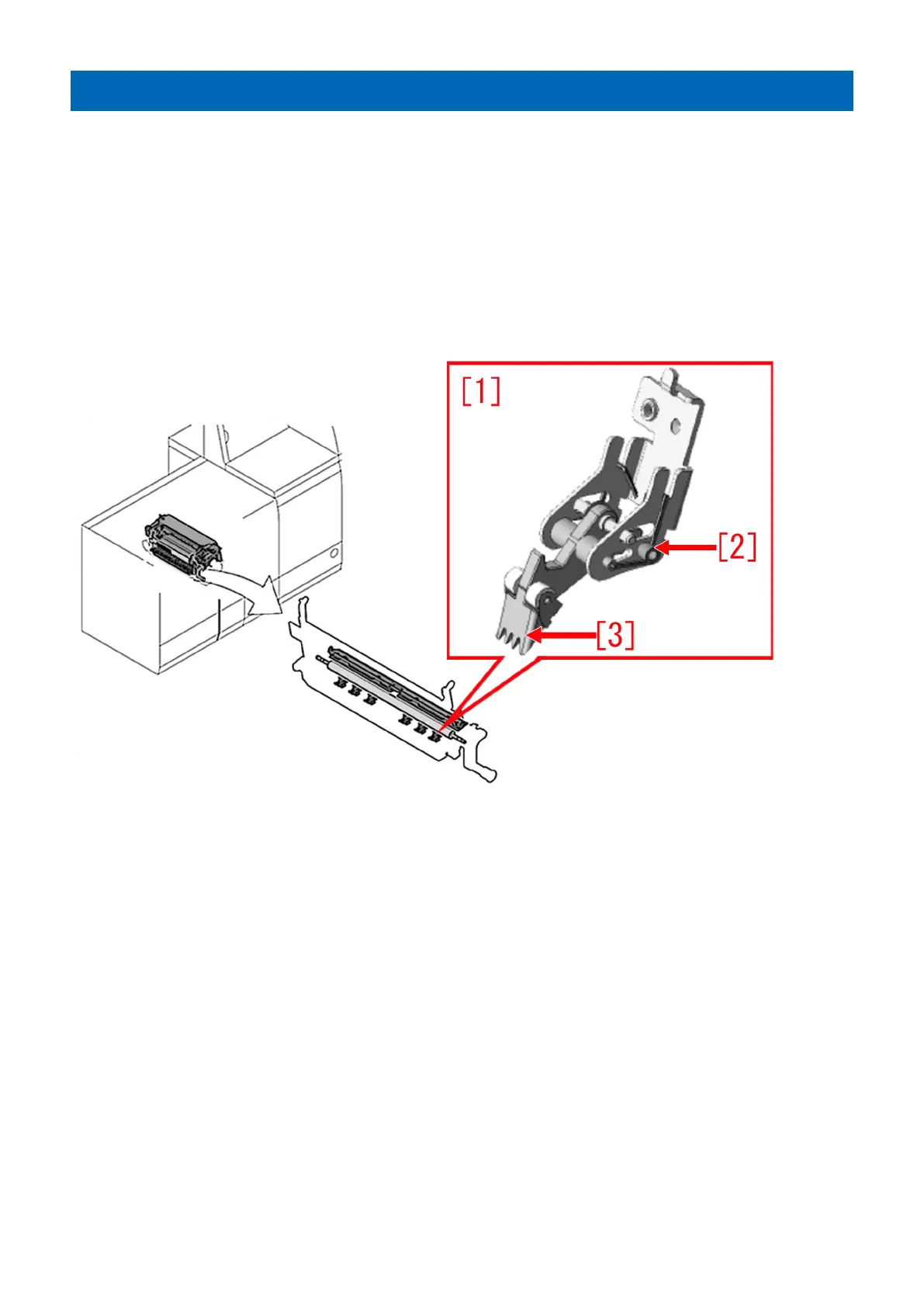 [1]

[2]

[3]