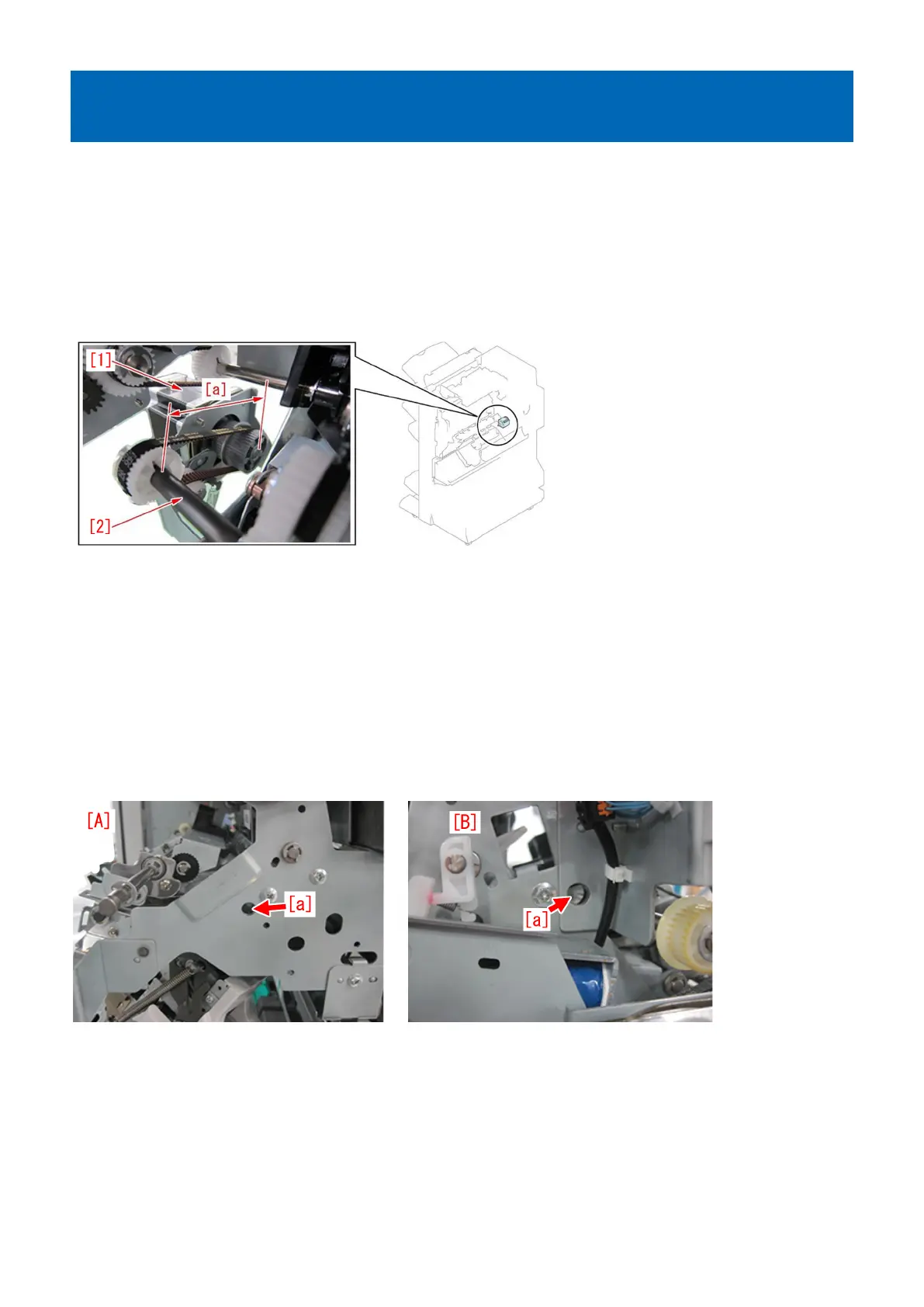 [1]

[a]

[2]

[A]

[a]

[B]

[a]