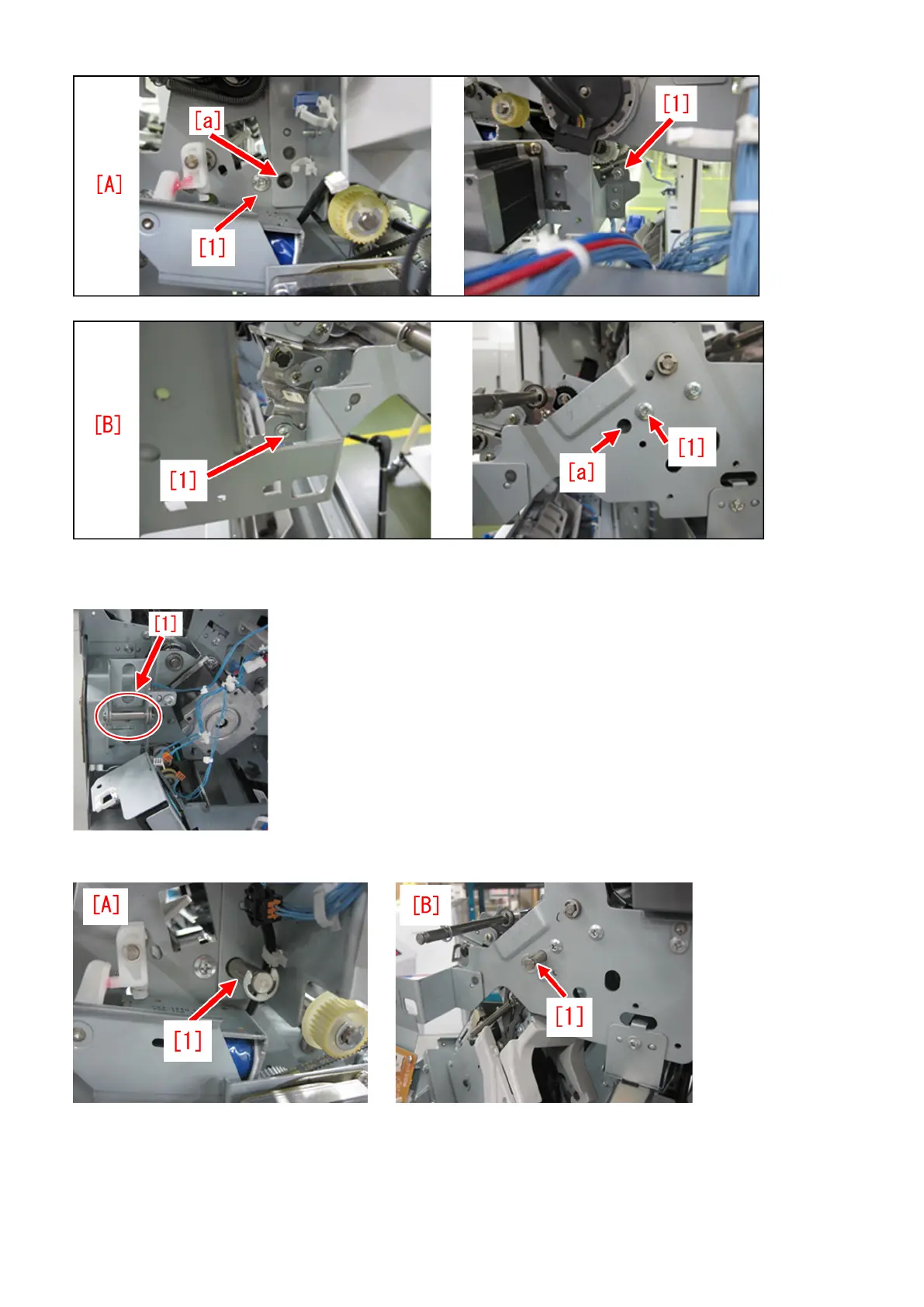 [A]

[a]

[1]

[1]

[B]

[1]

[a]

[1]

[1]

[A]

[1]

[B]

[1]