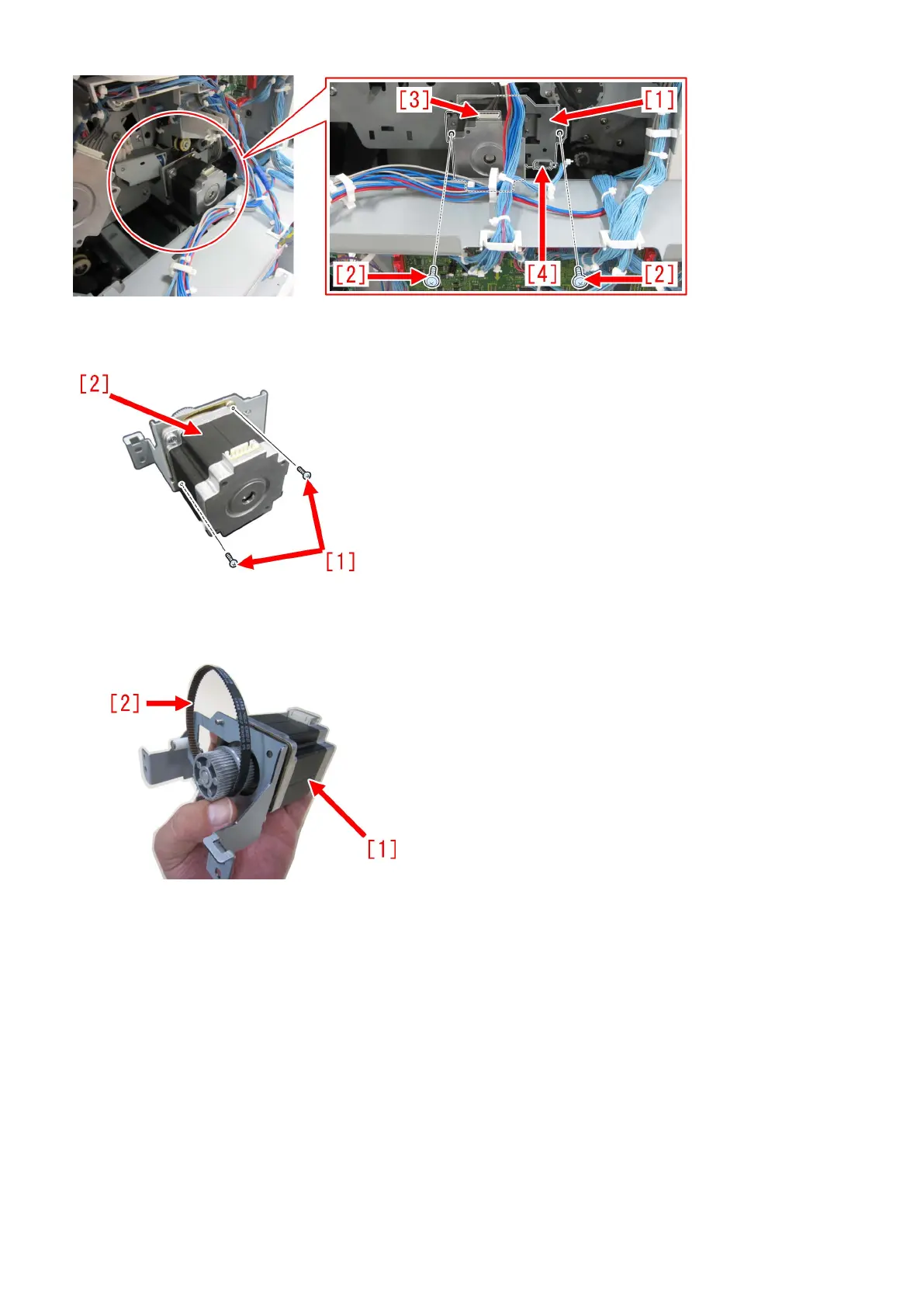 [3]
[1]
[2]
[4]
[2]

[2]
[1]

[2]
[1]