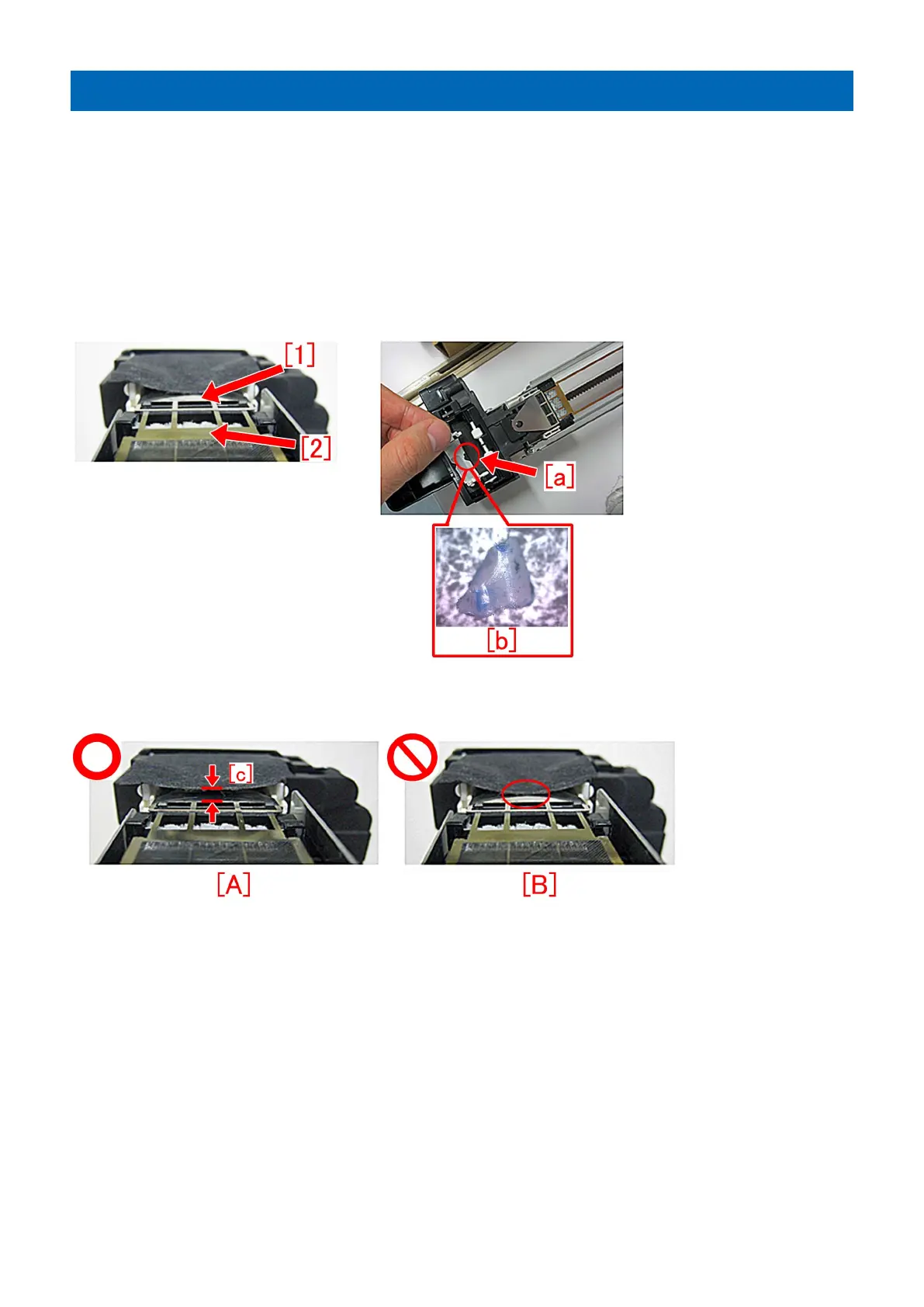 [1]

[2]

[a]

[b]

[c]

[A]

[B]