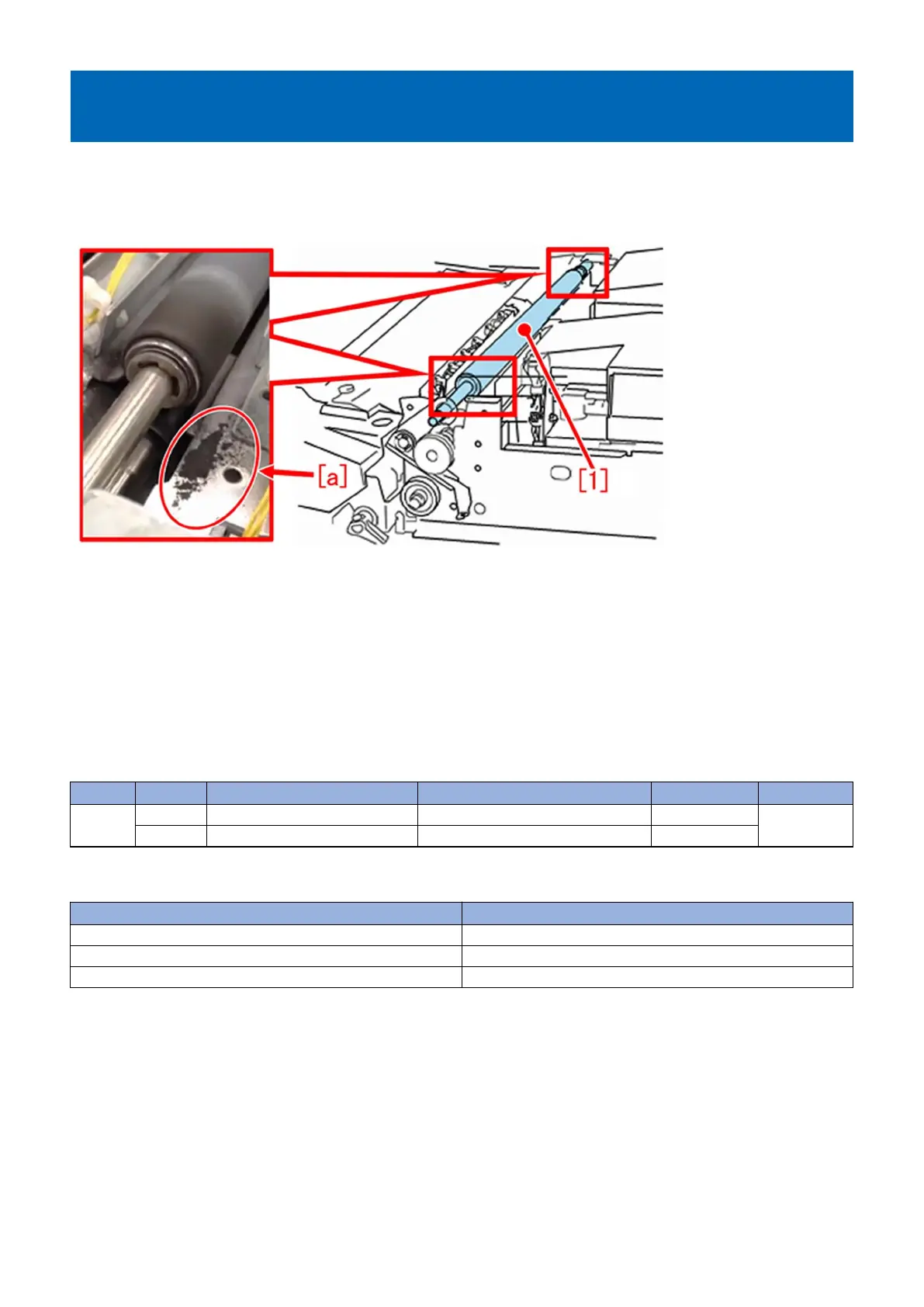 [a]

[1]