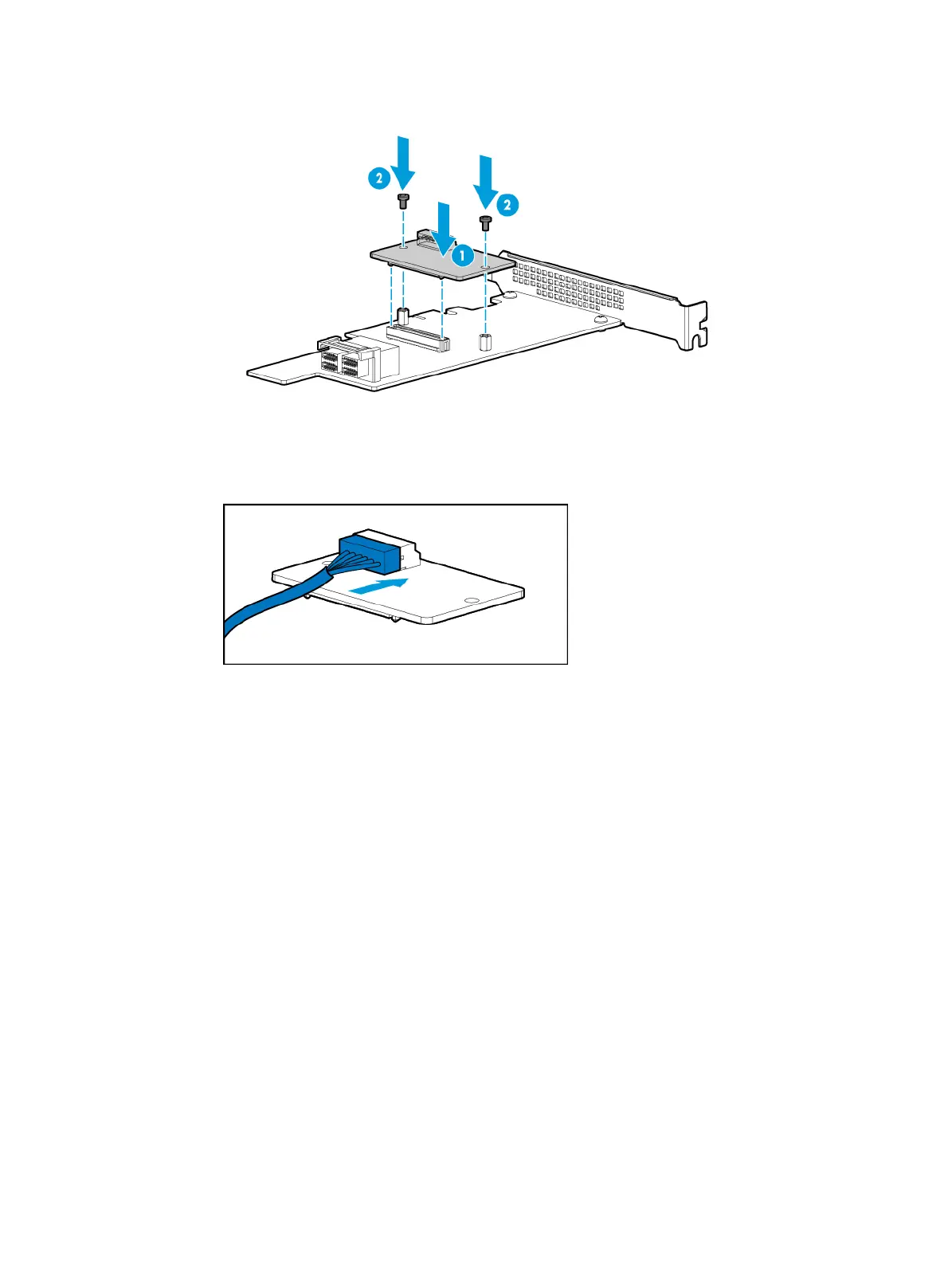 2
2
1