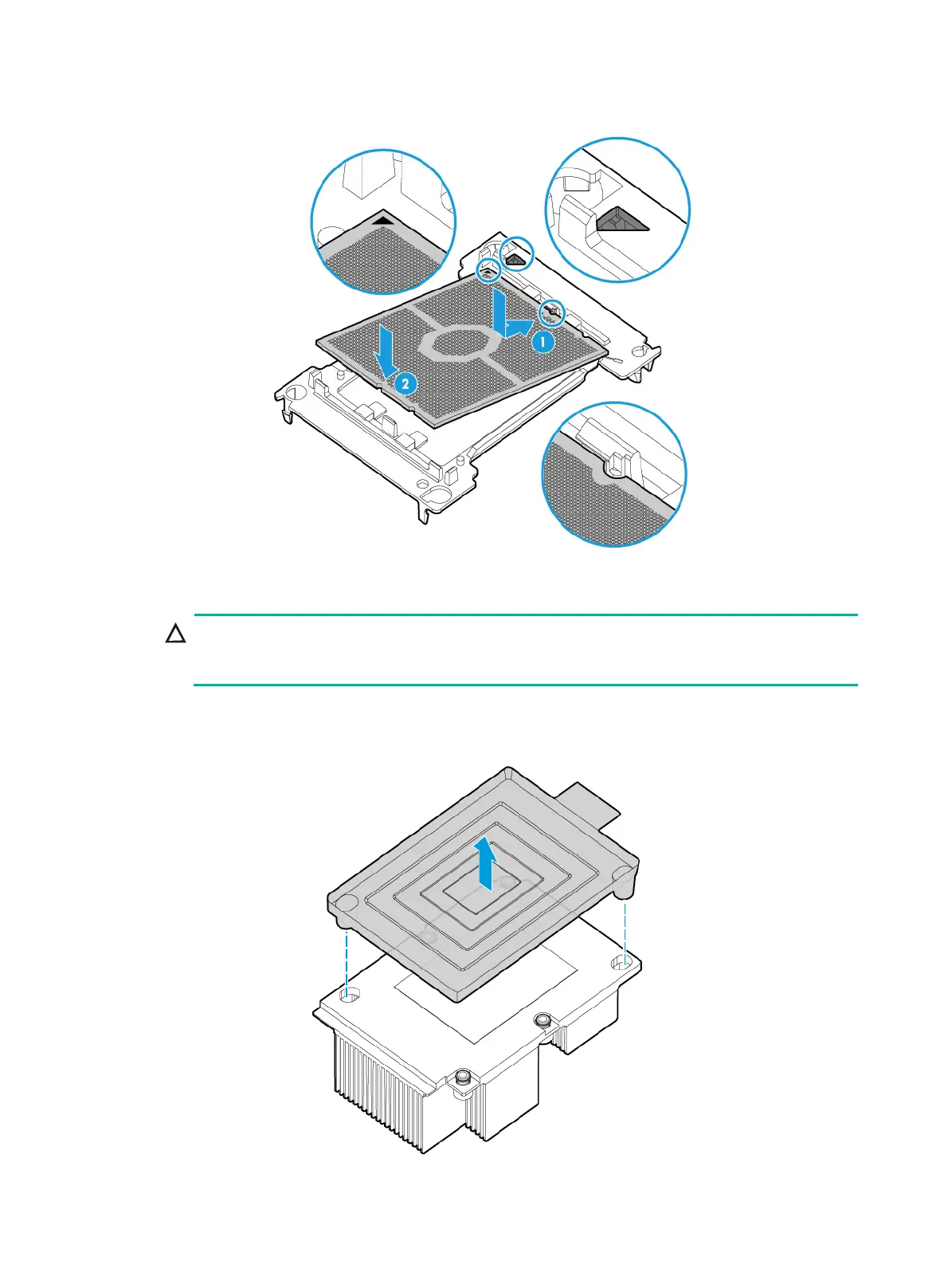 1

2