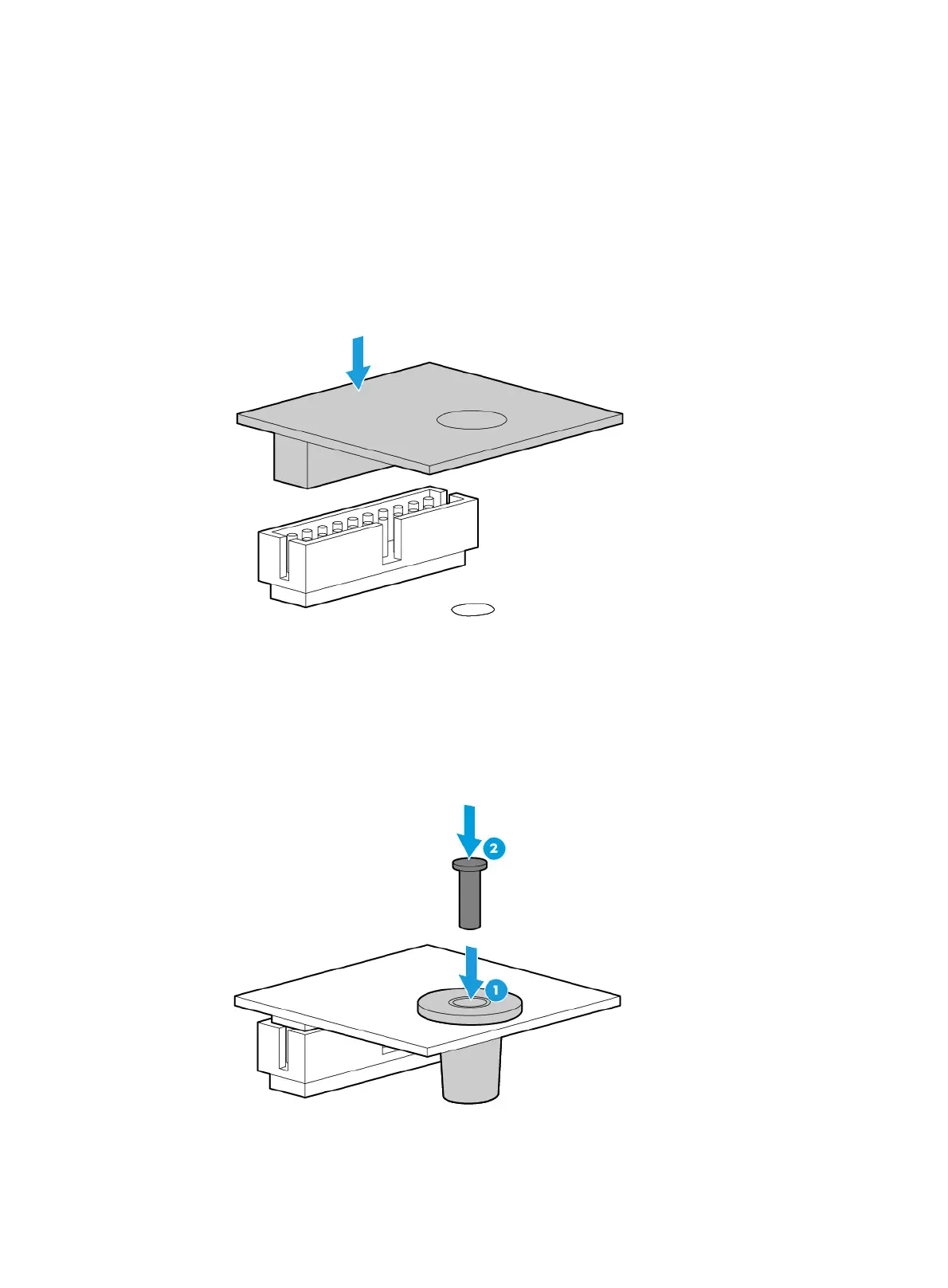 2

1