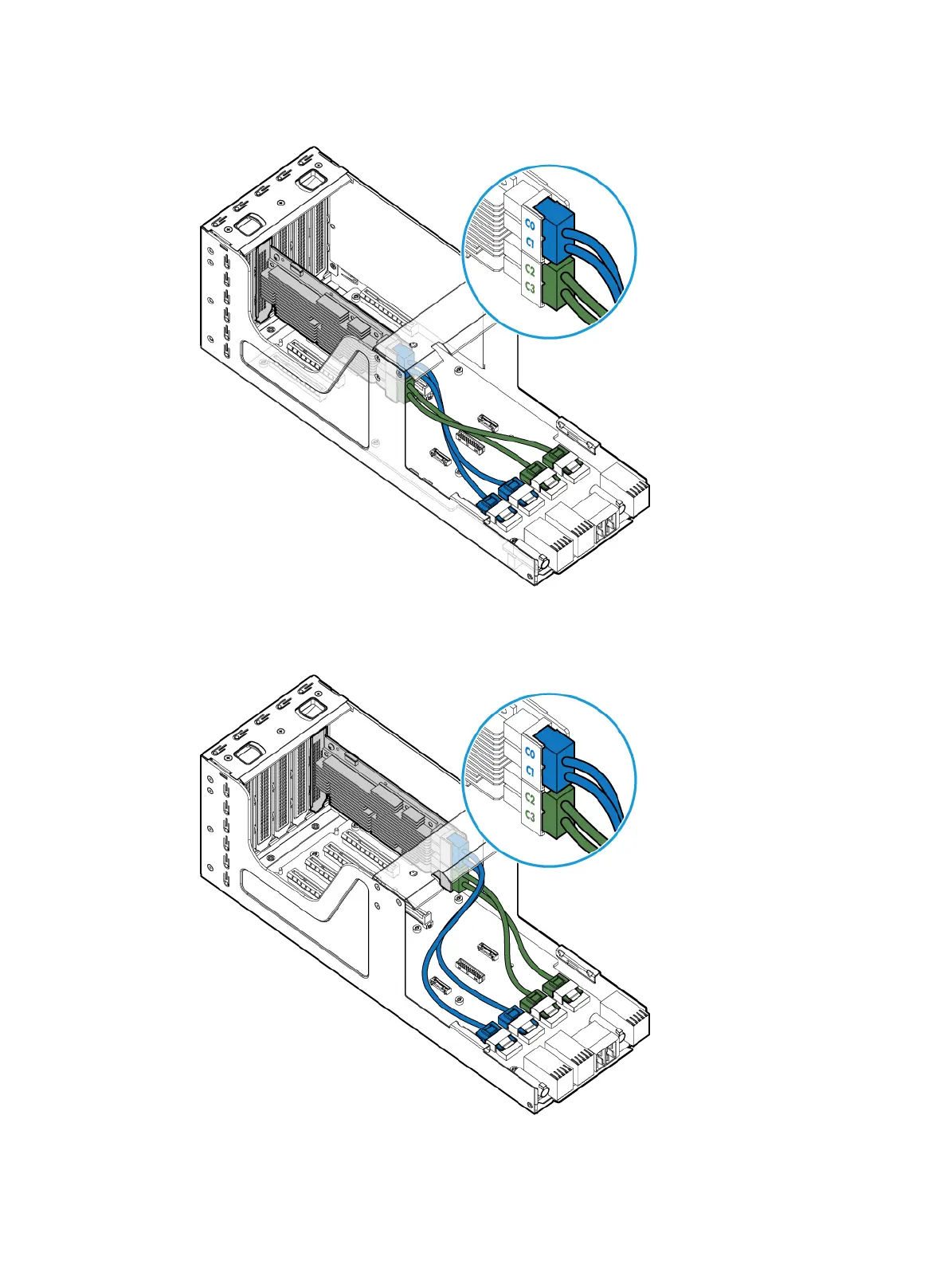 C0
C1
C2
C3

C0
C1
C2
C3