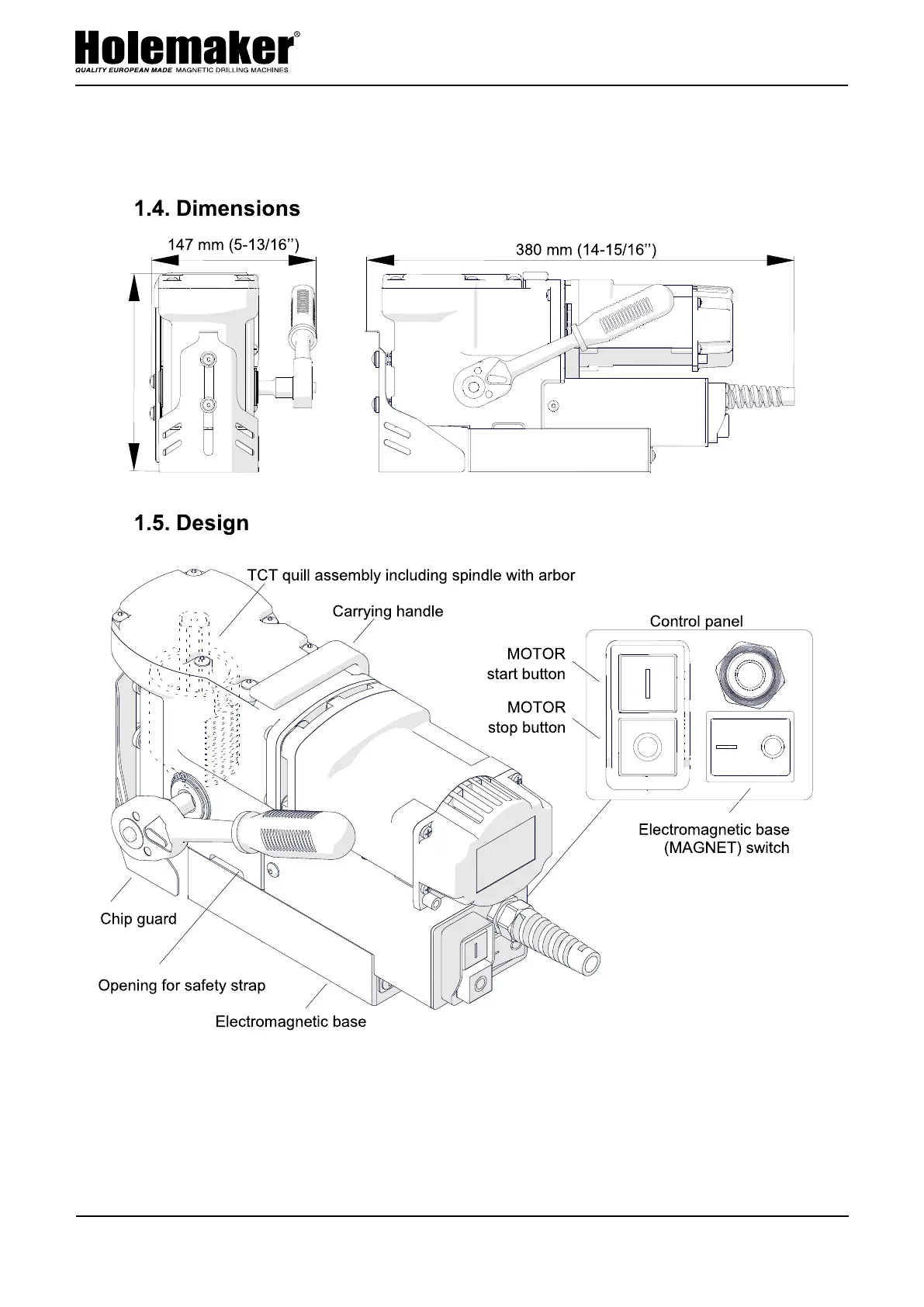 Holemaker®
QUALITY EUROPEAN MADE MAGNETIC DRILLING MACHINES

1.4. Dimensions

147 mm (5-13/16'')

380 mm (14-15/16'')

1.5. Design

TCT quill assembly including spindle with arbor

Carrying handle

Control panel

MOTOR start button

MOTOR stop button

Electromagnetic base (MAGNET) switch

Chip guard

Opening for safety strap

Electromagnetic base