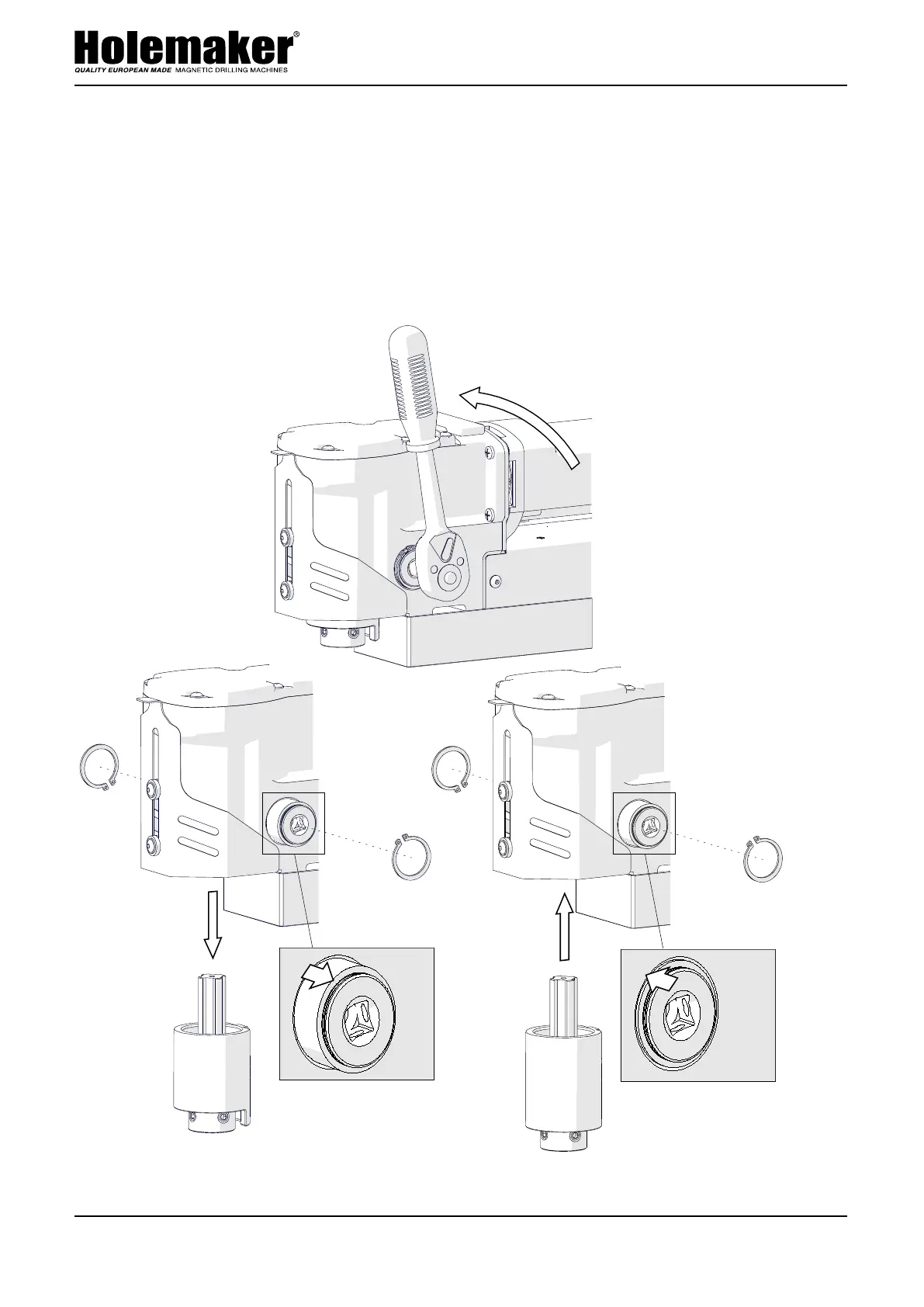 Holemaker®
QUALITY EUROPEAN MADE MAGNETIC DRILLING MACHINES