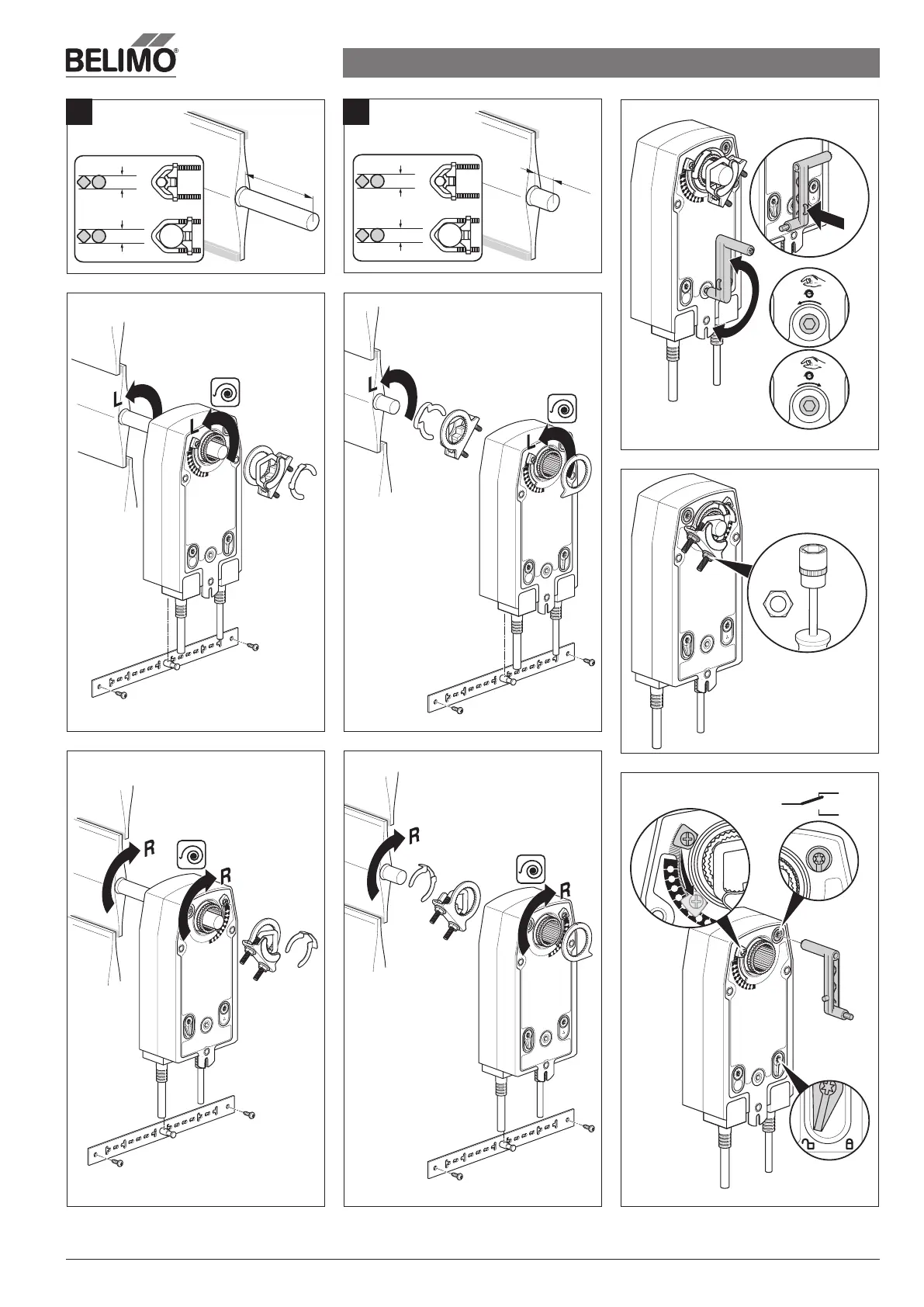 BELIMO®

L

L

L

L

R

R

R

R