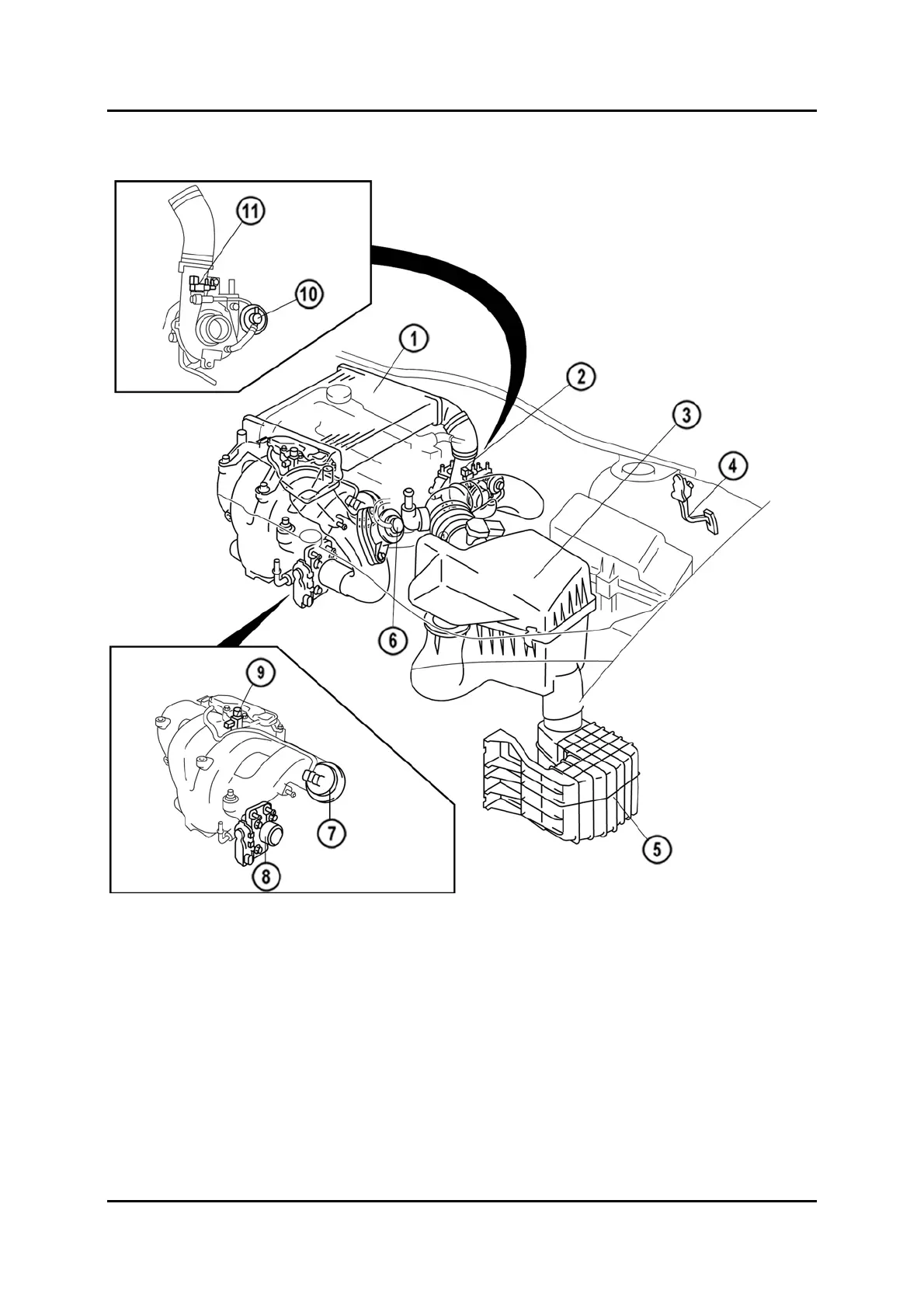 11
10
1
2
3
4
6
9
7
8
5