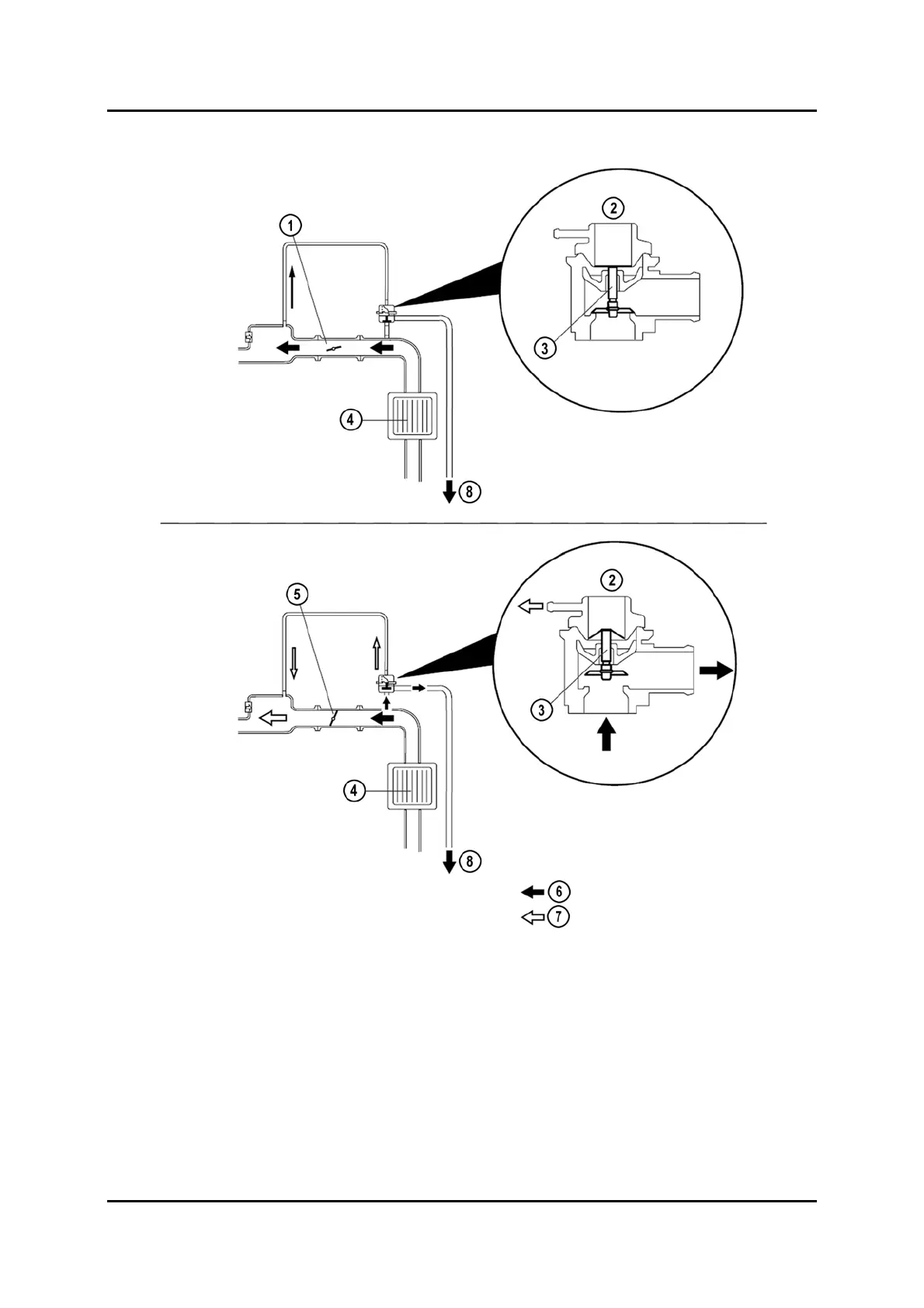 1
2
3
4
8
5
2
3
4
8
6
7