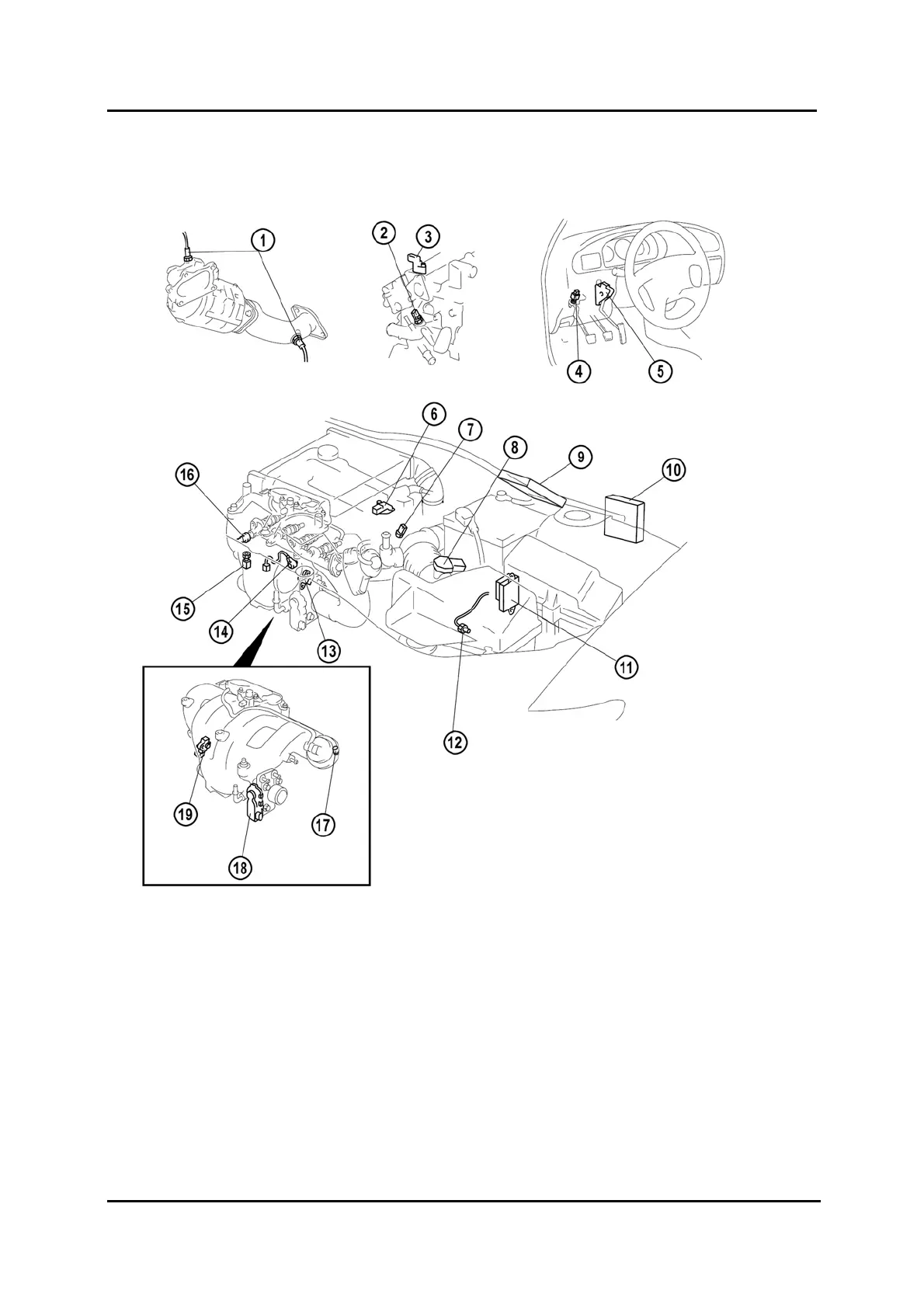 1
2
3
4
5
6
7
8
9
10
16
15
14
13
11
12
19
17
18