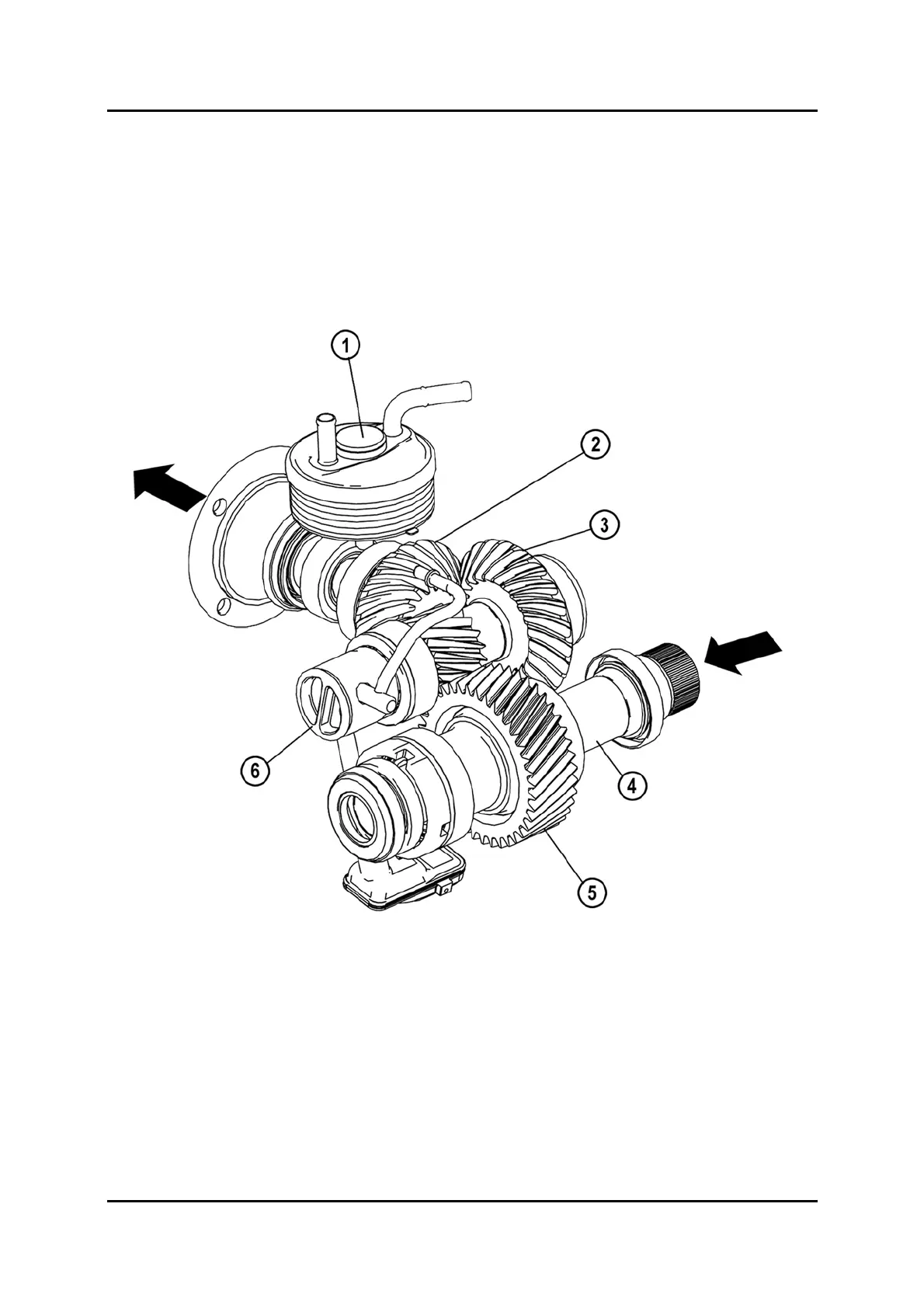 1

2

3

4

5

6