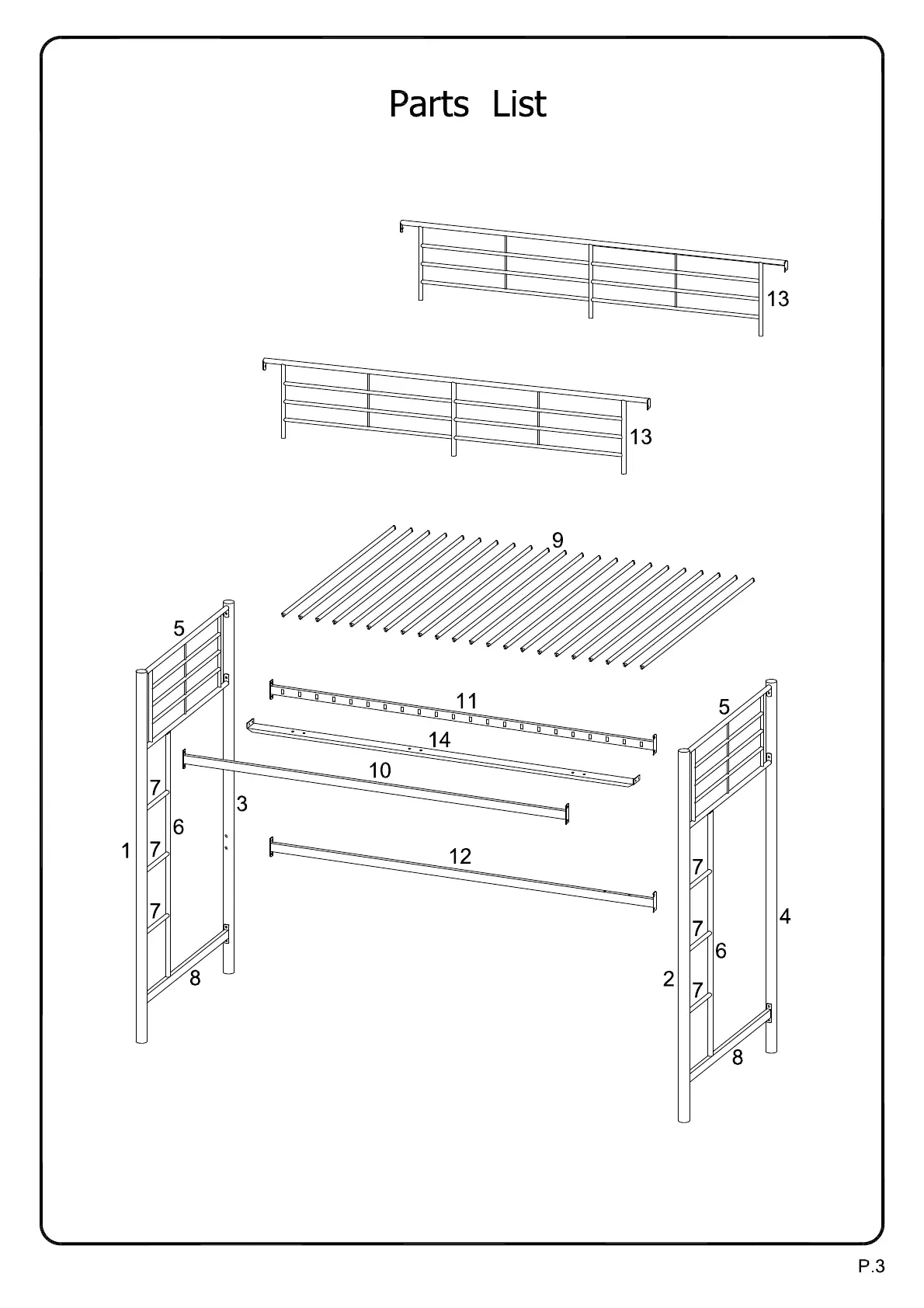 Parts List

13

13

9

5

11

5

14

10

7

3

6

1

7

12

7

7

4

7

6

8

2

7

8

P.3