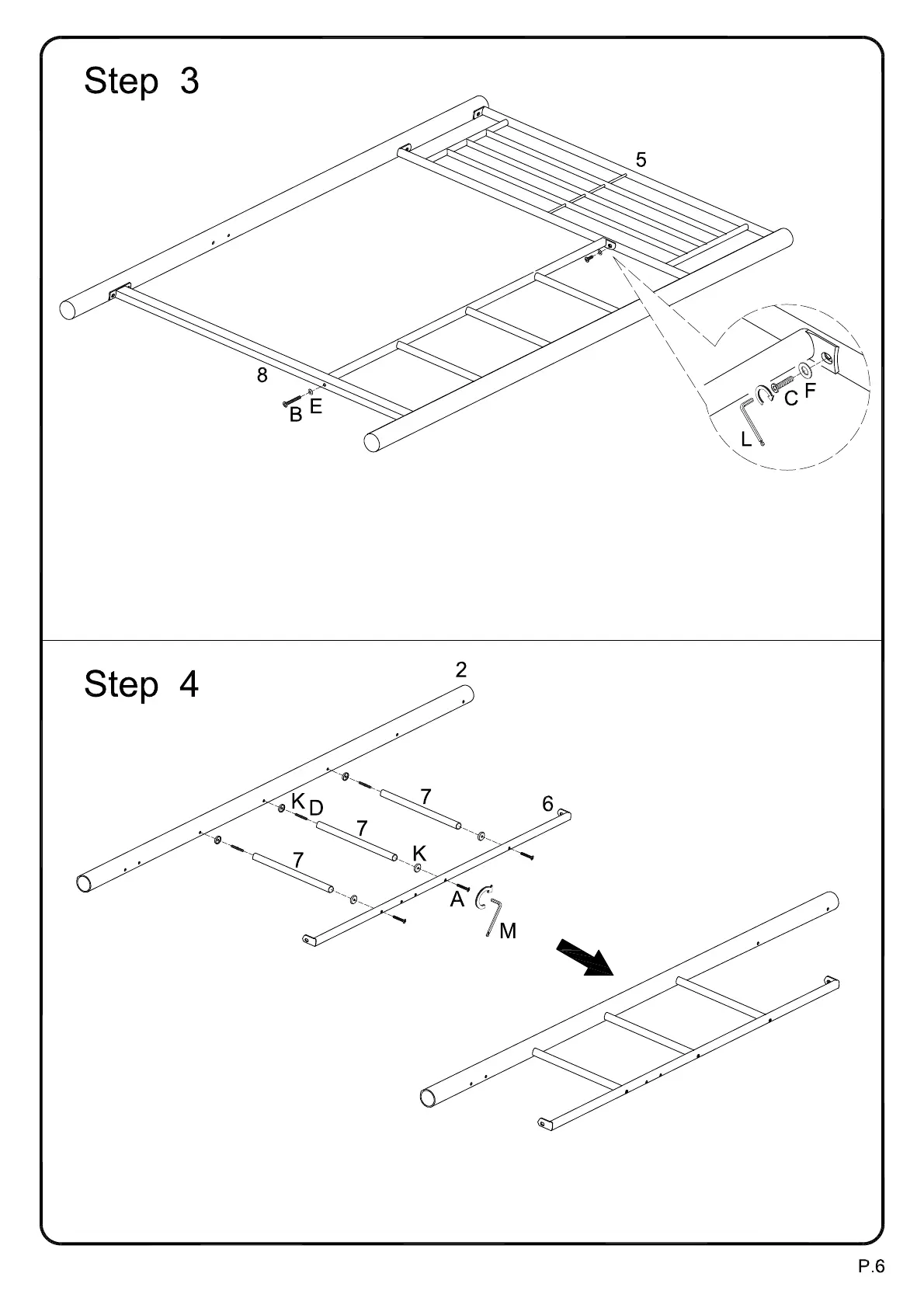 Step 3

5

8

B E

C F

L

Step 4

2

K D

7

7

7

6

K

A

M

P.6