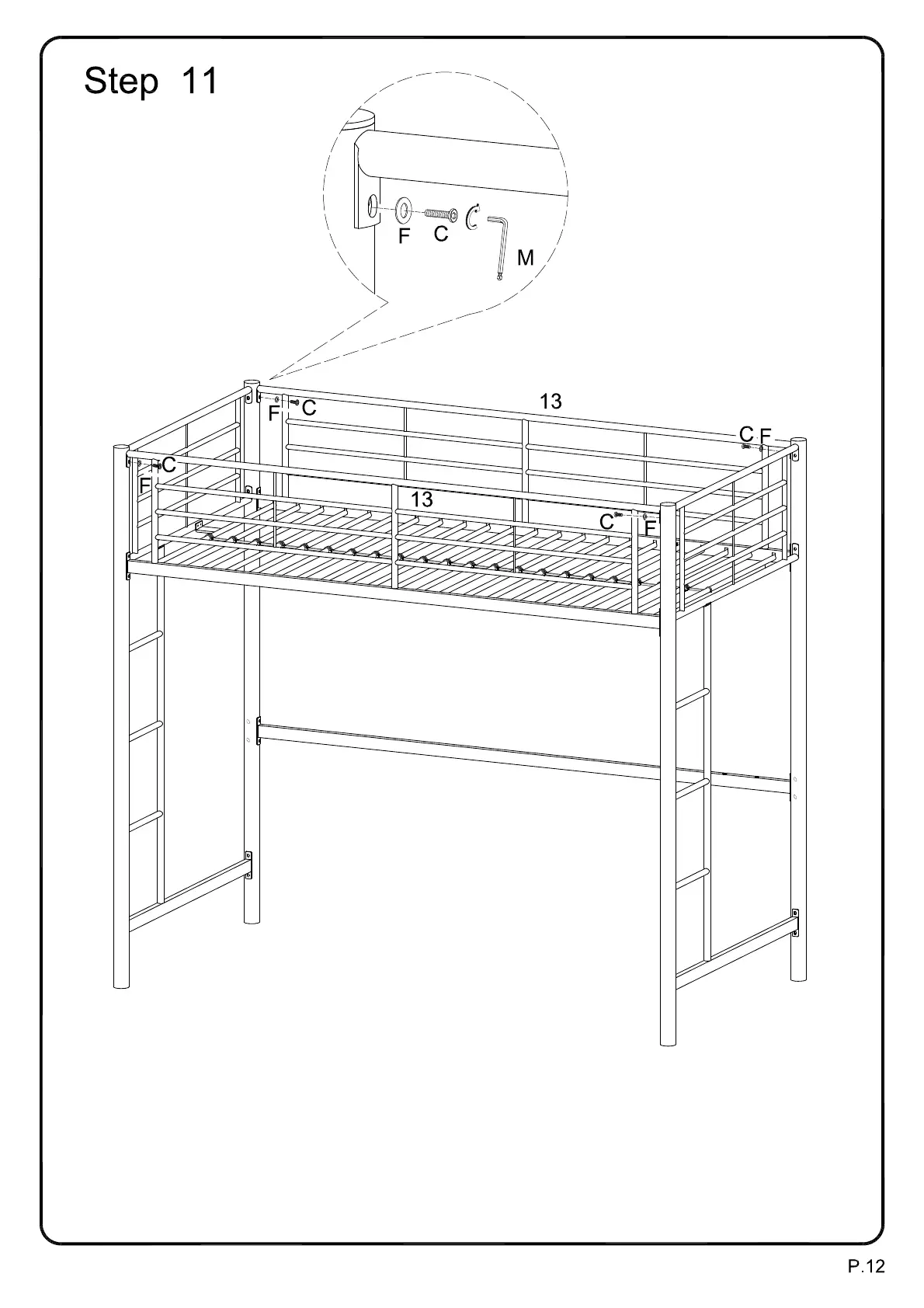 Step 11

F C M

F C 13 C F

C F

13

C F

P.12